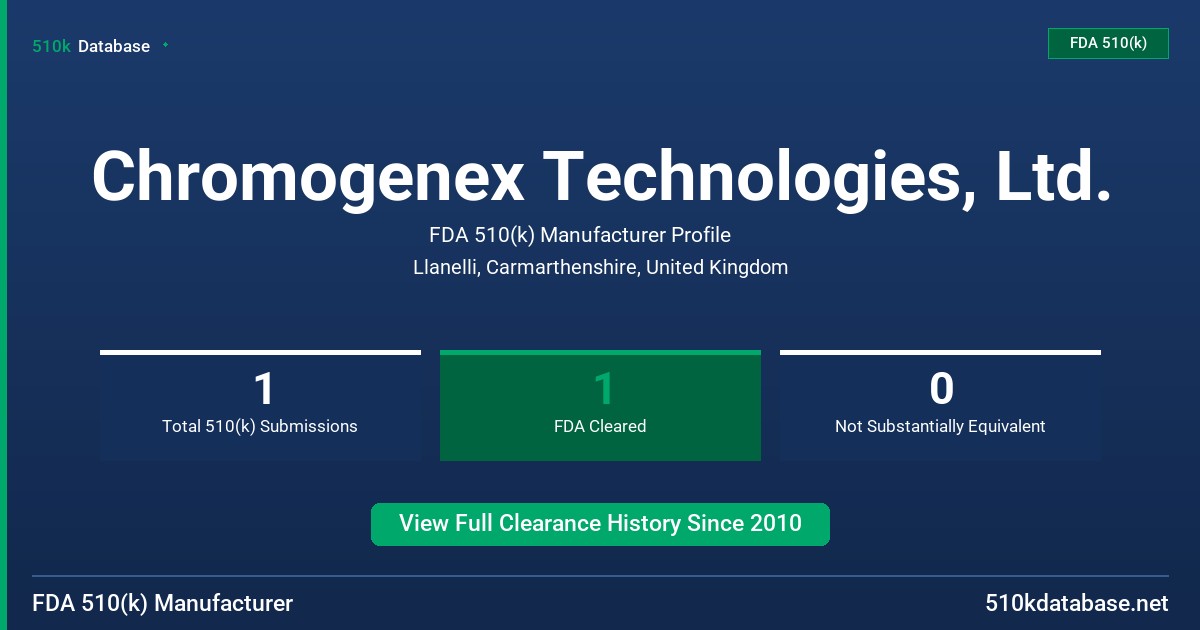 510k Database

FDA 510(k)

Chromogenex Technologies, Ltd.

FDA 510(k) Manufacturer Profile

Llanelli, Carmarthenshire, United Kingdom

1
Total 510(k) Submissions

1
FDA Cleared

0
Not Substantially Equivalent

View Full Clearance History Since 2010

FDA 510(k) Manufacturer

510kdatabase.net