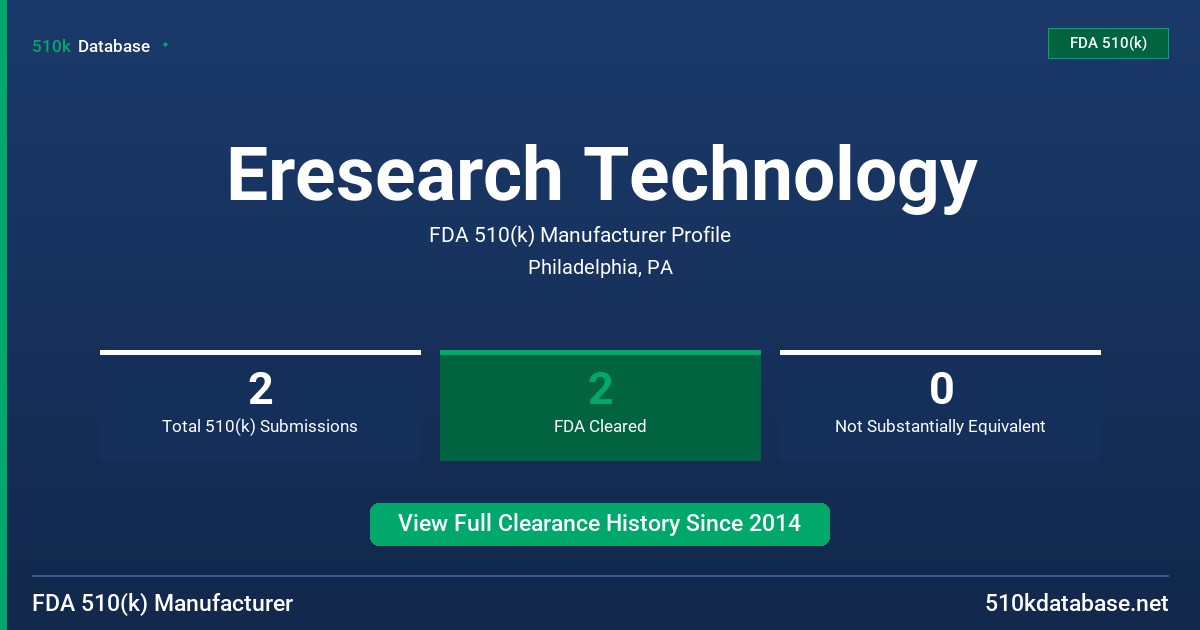 510k Database

FDA 510(k)

Eresearch Technology

FDA 510(k) Manufacturer Profile

Philadelphia, PA

2
Total 510(k) Submissions

2
FDA Cleared

0
Not Substantially Equivalent

View Full Clearance History Since 2014

FDA 510(k) Manufacturer

510kdatabase.net