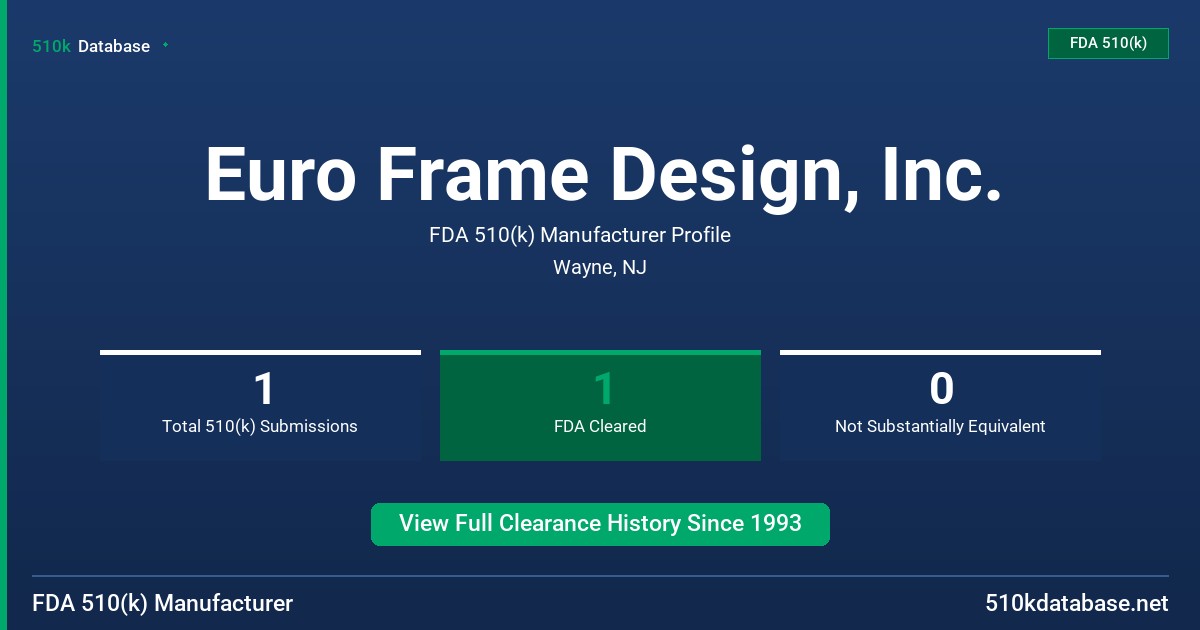 510k Database

FDA 510(k)

Euro Frame Design, Inc.

FDA 510(k) Manufacturer Profile

Wayne, NJ

1
Total 510(k) Submissions

1
FDA Cleared

0
Not Substantially Equivalent

View Full Clearance History Since 1993

FDA 510(k) Manufacturer

510kdatabase.net