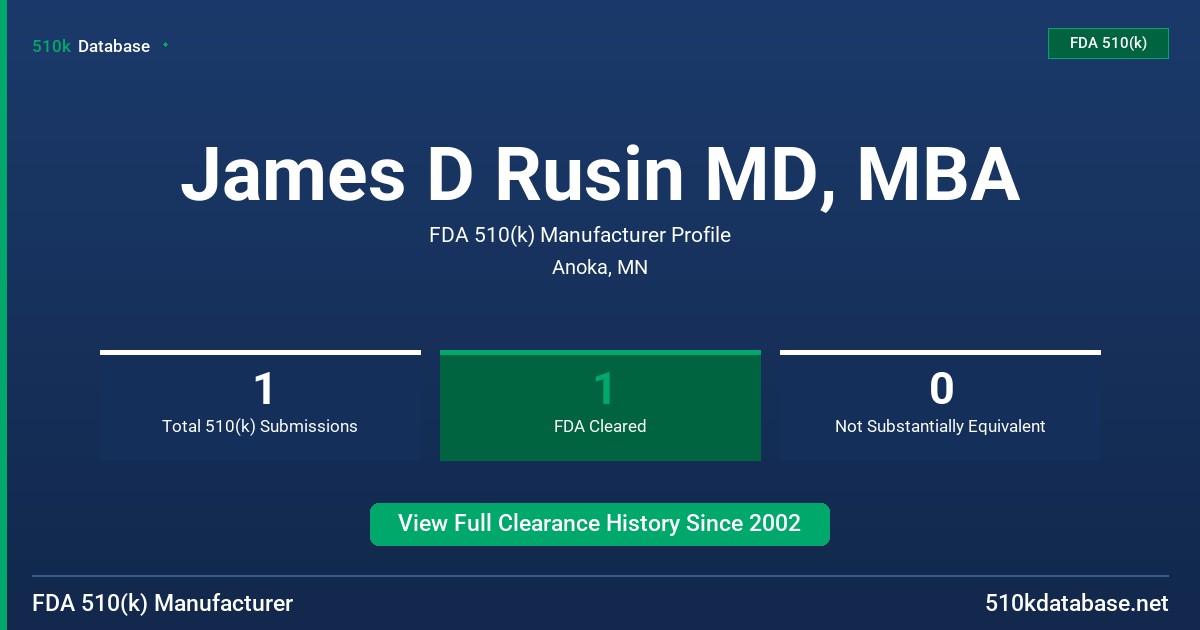 510k Database

FDA 510(k)

James D Rusin MD, MBA

FDA 510(k) Manufacturer Profile

Anoka, MN

1
Total 510(k) Submissions

1
FDA Cleared

0
Not Substantially Equivalent

View Full Clearance History Since 2002

FDA 510(k) Manufacturer

510kdatabase.net