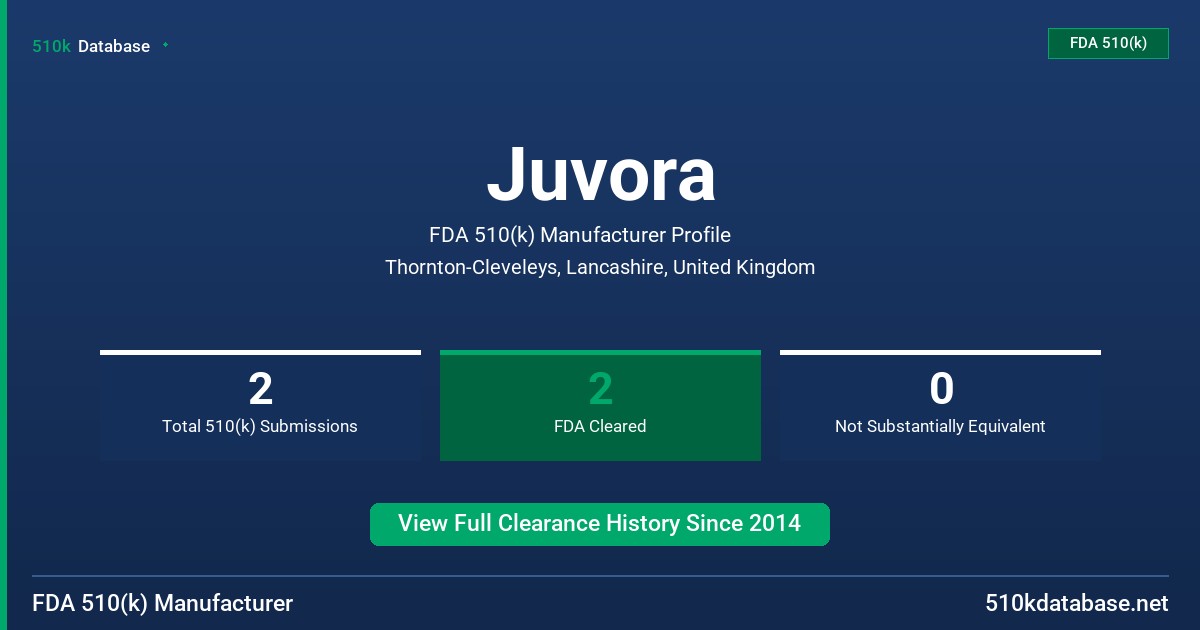 510k Database

FDA 510(k)

Juvora

FDA 510(k) Manufacturer Profile

Thornton-Cleveleys, Lancashire, United Kingdom

2
Total 510(k) Submissions

2
FDA Cleared

0
Not Substantially Equivalent

View Full Clearance History Since 2014

FDA 510(k) Manufacturer

510kdatabase.net