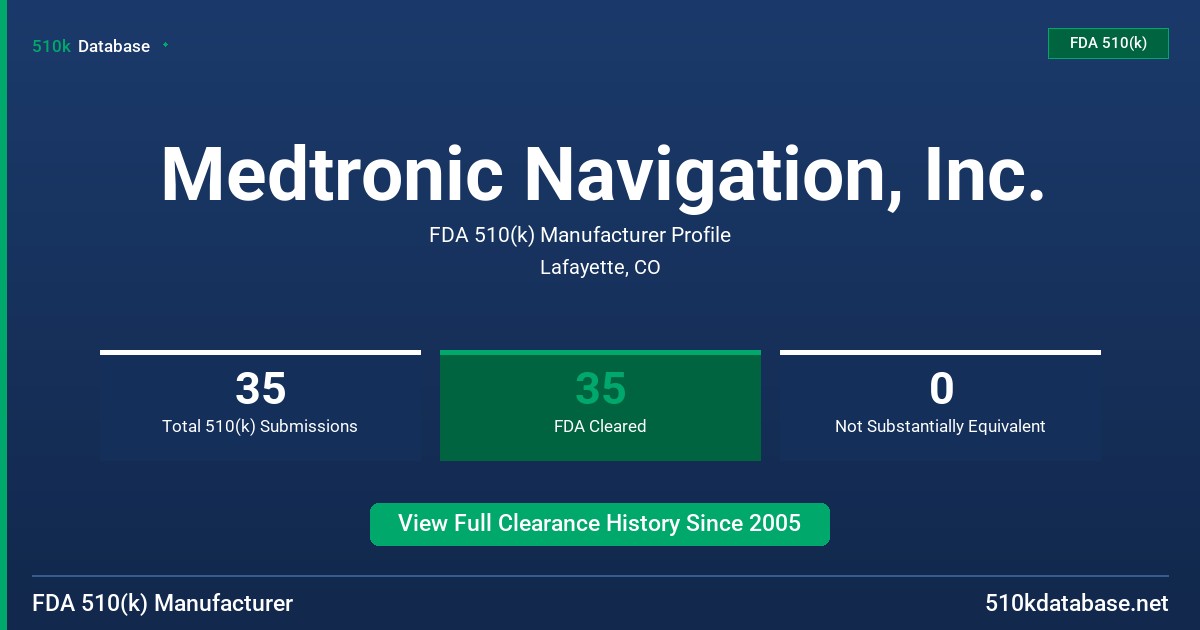 510k Database

FDA 510(k)

Medtronic Navigation, Inc.

FDA 510(k) Manufacturer Profile

Lafayette, CO

35
Total 510(k) Submissions

35
FDA Cleared

0
Not Substantially Equivalent

View Full Clearance History Since 2005

FDA 510(k) Manufacturer

510kdatabase.net