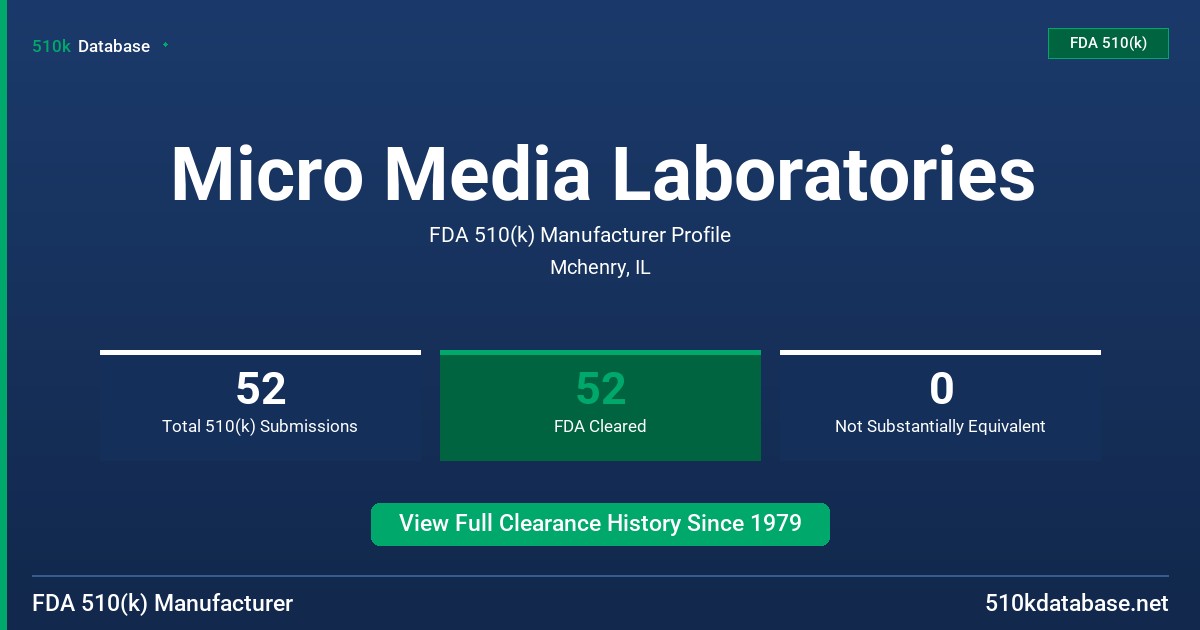 510k Database

FDA 510(k)

Micro Media Laboratories

FDA 510(k) Manufacturer Profile

Mchenry, IL

52
Total 510(k) Submissions

52
FDA Cleared

0
Not Substantially Equivalent

View Full Clearance History Since 1979

FDA 510(k) Manufacturer

510kdatabase.net