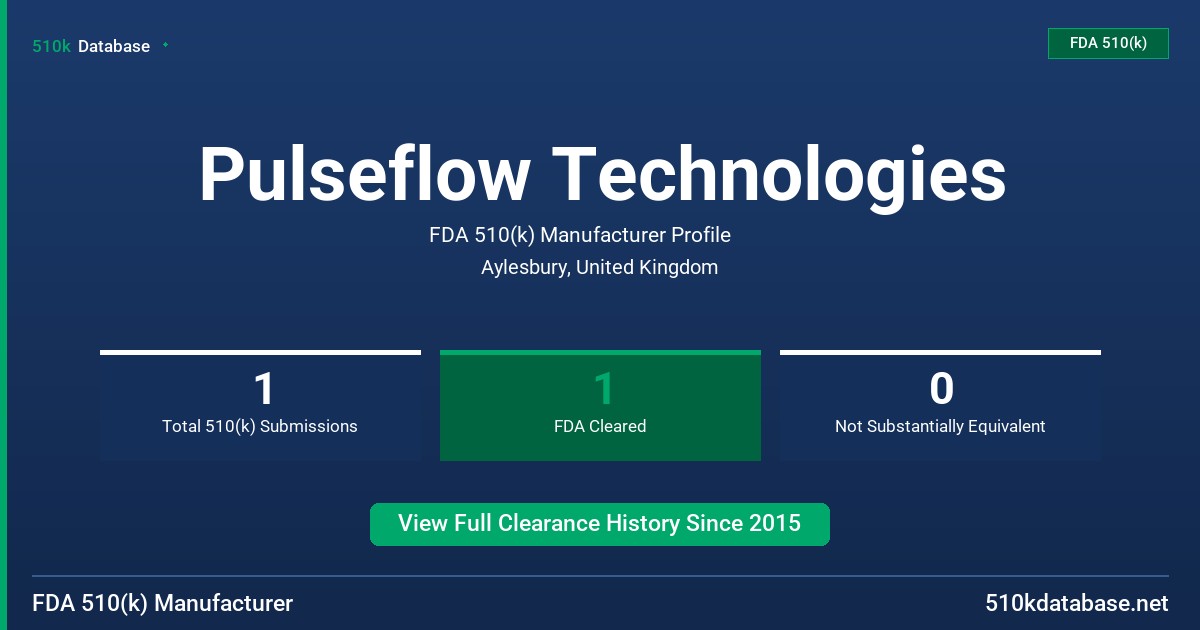 510k Database

FDA 510(k)

Pulseflow Technologies

FDA 510(k) Manufacturer Profile

Aylesbury, United Kingdom

1
Total 510(k) Submissions

1
FDA Cleared

0
Not Substantially Equivalent

View Full Clearance History Since 2015

FDA 510(k) Manufacturer

510kdatabase.net