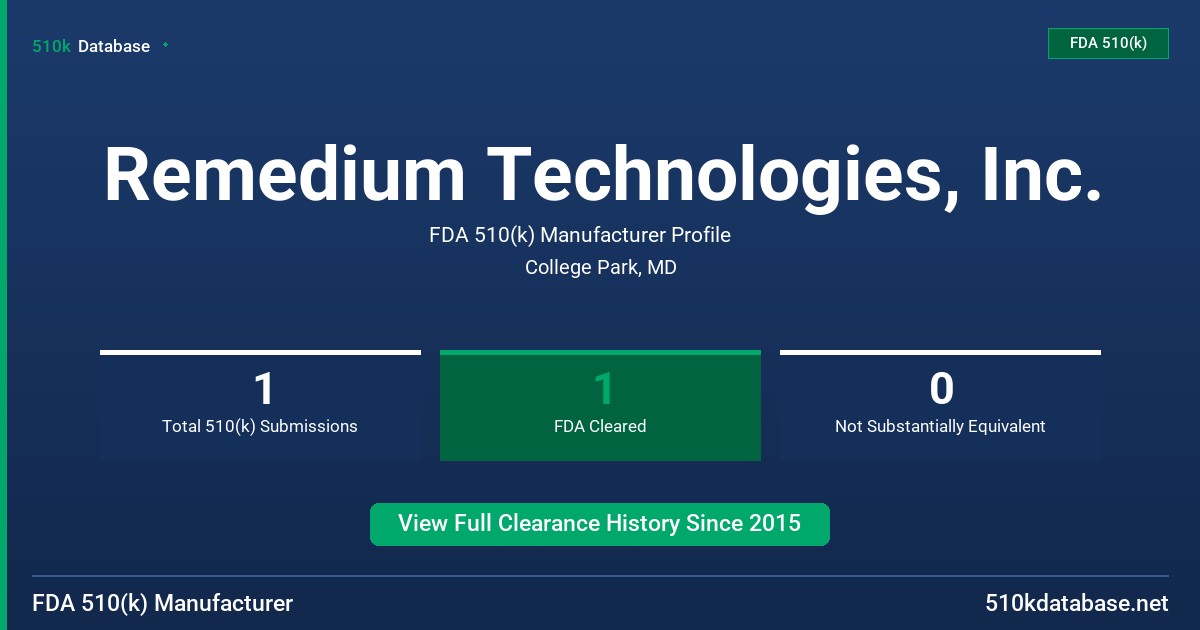 510k Database

FDA 510(k)

Remedium Technologies, Inc.

FDA 510(k) Manufacturer Profile

College Park, MD

1
Total 510(k) Submissions

1
FDA Cleared

0
Not Substantially Equivalent

View Full Clearance History Since 2015

FDA 510(k) Manufacturer

510kdatabase.net