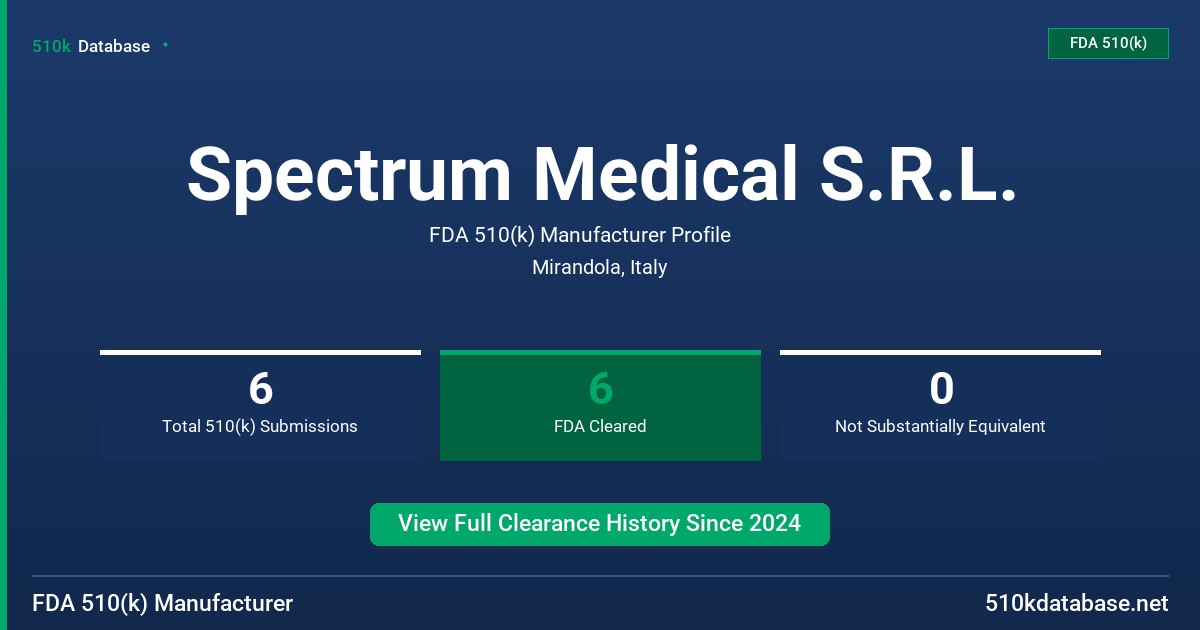 510k Database

FDA 510(k)

Spectrum Medical S.R.L.

FDA 510(k) Manufacturer Profile

Mirandola, Italy

6
Total 510(k) Submissions

6
FDA Cleared

0
Not Substantially Equivalent

View Full Clearance History Since 2024

FDA 510(k) Manufacturer

510kdatabase.net