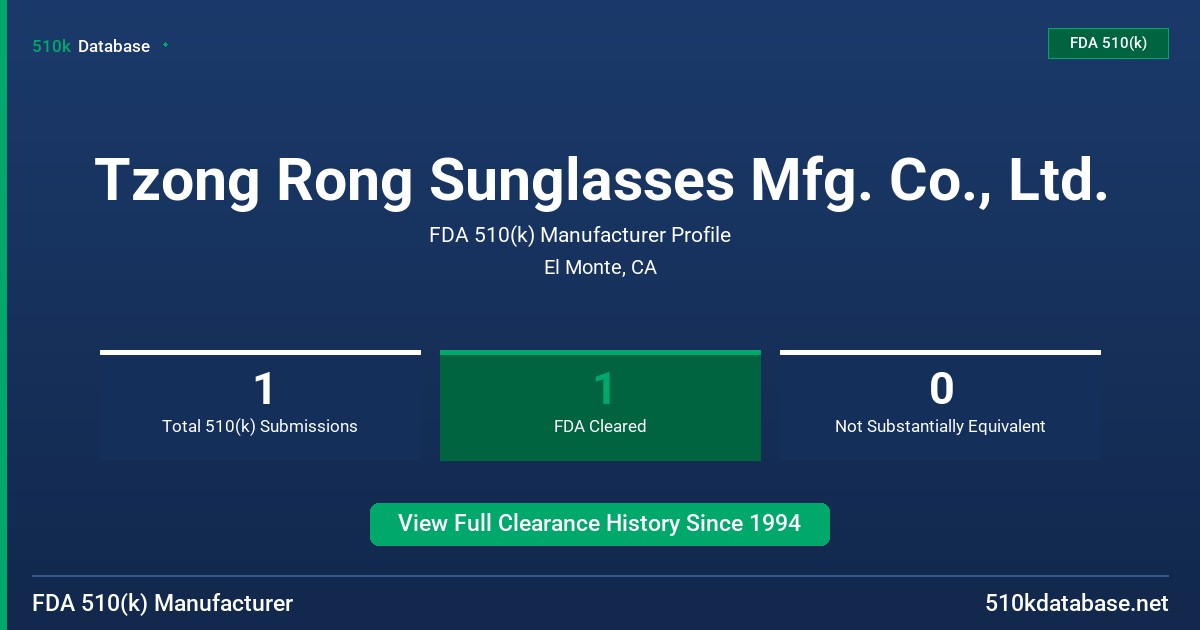 510k Database

FDA 510(k)

Tzong Rong Sunglasses Mfg. Co., Ltd.

FDA 510(k) Manufacturer Profile

El Monte, CA

1
Total 510(k) Submissions

1
FDA Cleared

0
Not Substantially Equivalent

View Full Clearance History Since 1994

FDA 510(k) Manufacturer

510kdatabase.net