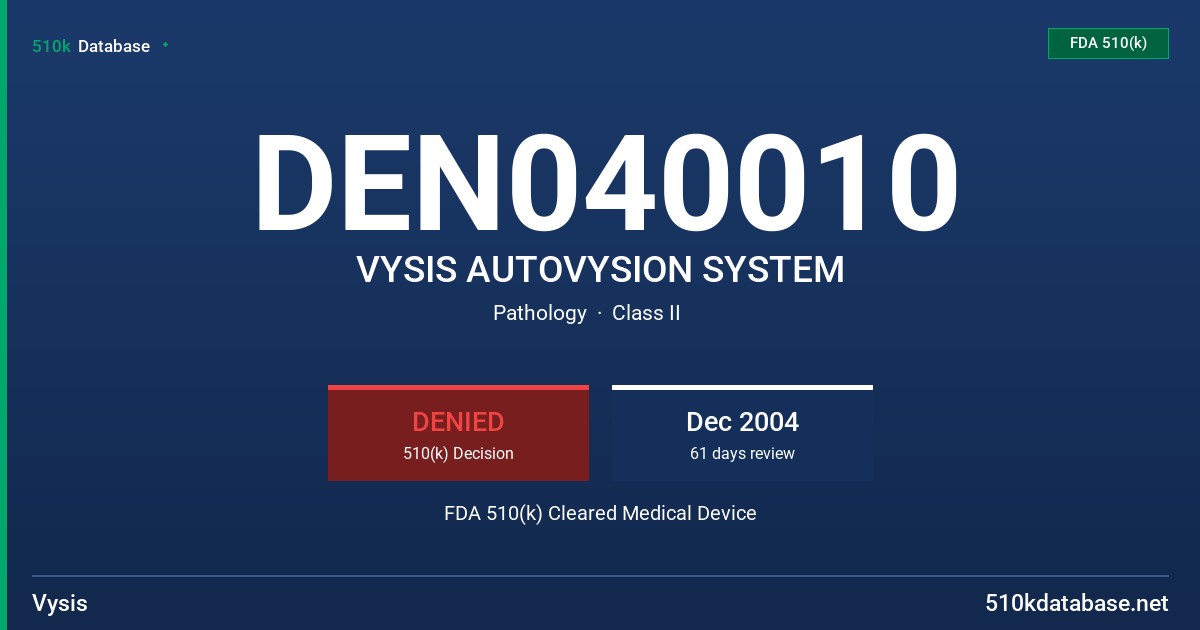 510k Database

FDA 510(k)

DEN040010

VYSIS AUTOVYSION SYSTEM

Pathology · Class II

DENIED
510(k) Decision

Dec 2004
61 days review

FDA 510(k) Cleared Medical Device

Vysis

510kdatabase.net