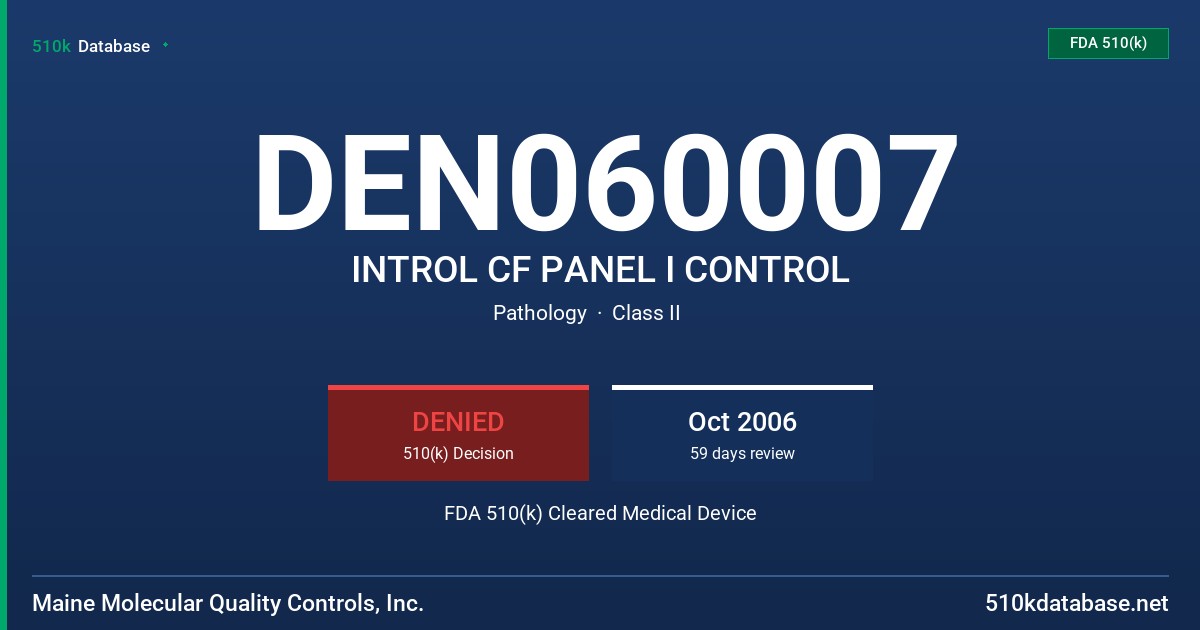 510k Database

FDA 510(k)

DEN060007

INTROL CF PANEL I CONTROL

Pathology · Class II

DENIED
510(k) Decision

Oct 2006
59 days review

FDA 510(k) Cleared Medical Device

Maine Molecular Quality Controls, Inc.

510kdatabase.net