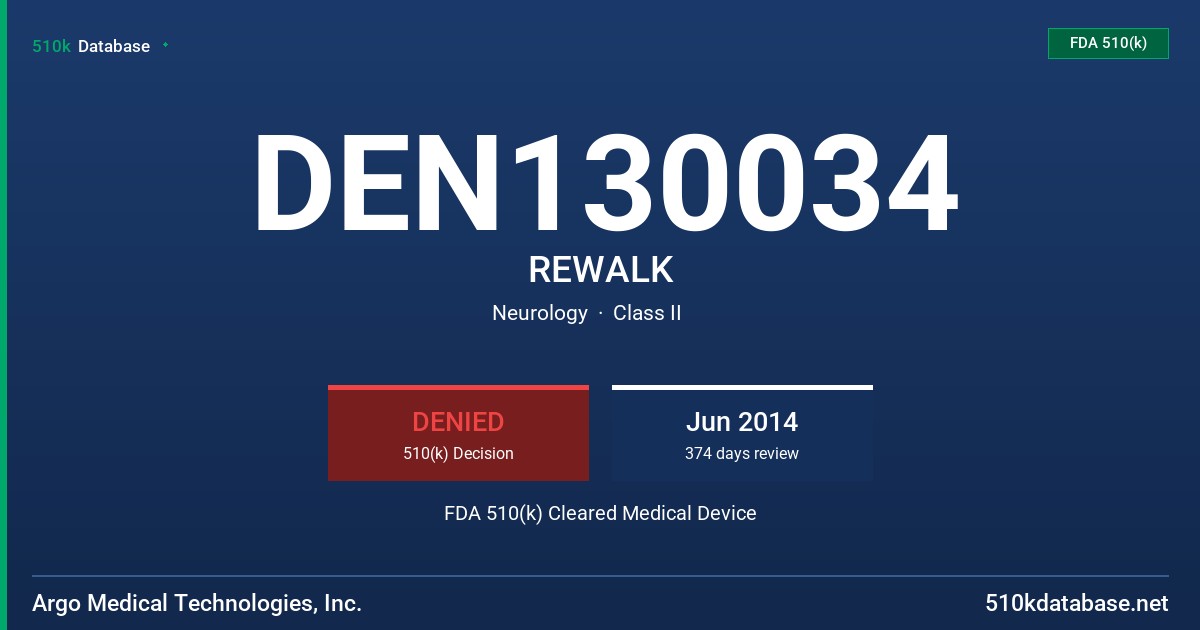 510k Database

FDA 510(k)

DEN130034

REWALK

Neurology · Class II

DENIED
510(k) Decision

Jun 2014
374 days review

FDA 510(k) Cleared Medical Device

Argo Medical Technologies, Inc.

510kdatabase.net