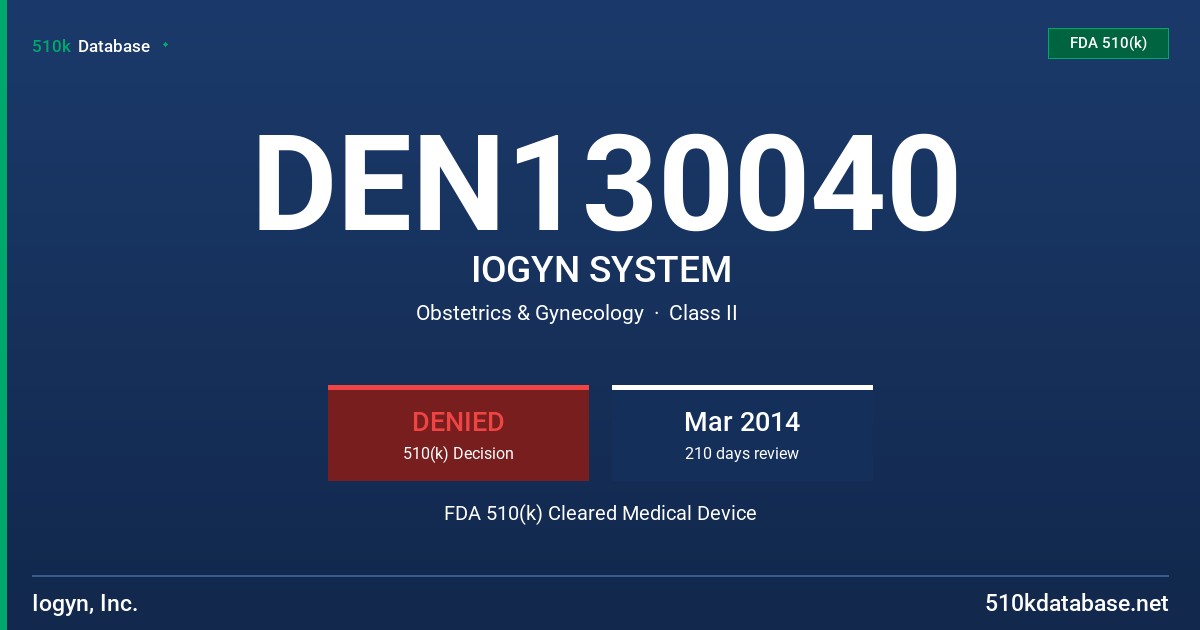 510k Database

FDA 510(k)

DEN130040

IOGYN SYSTEM

Obstetrics & Gynecology · Class II

DENIED
510(k) Decision

Mar 2014
210 days review

FDA 510(k) Cleared Medical Device

Iogyn, Inc.

510kdatabase.net