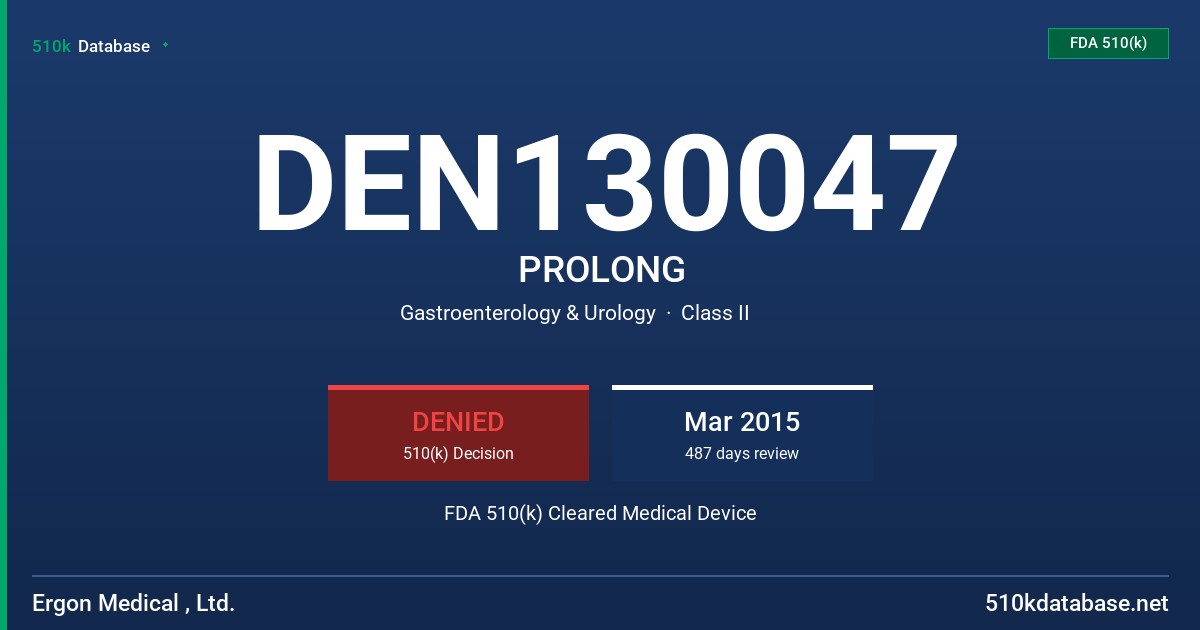 510k Database

FDA 510(k)

DEN130047

PROLONG

Gastroenterology & Urology · Class II

DENIED
510(k) Decision

Mar 2015
487 days review

FDA 510(k) Cleared Medical Device

Ergon Medical , Ltd.

510kdatabase.net