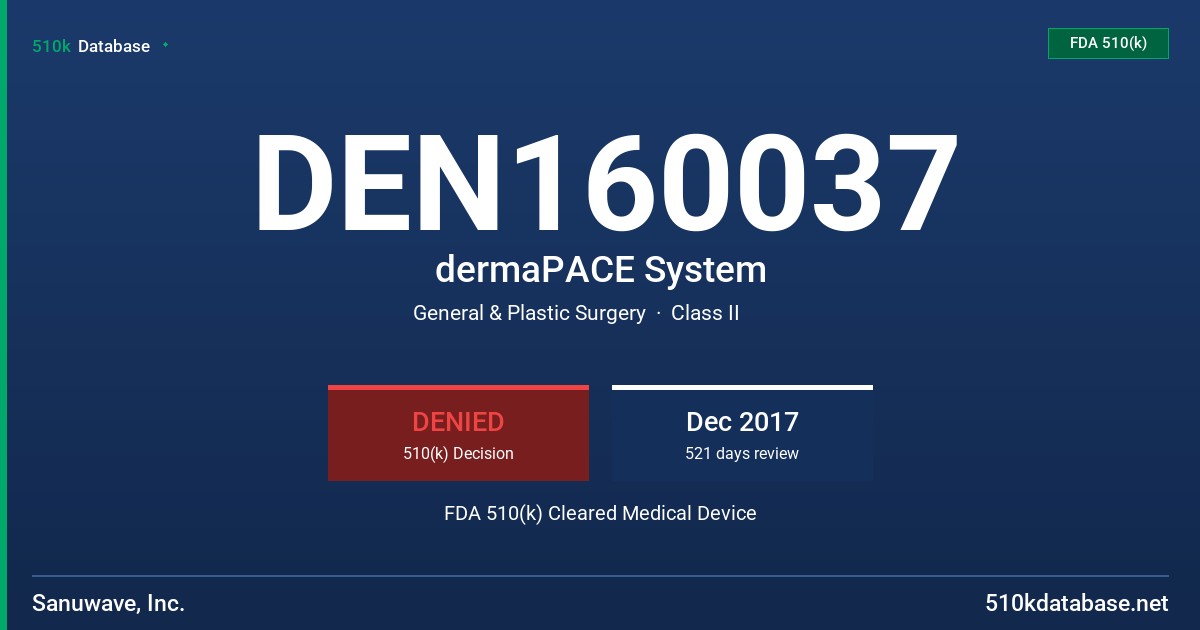 510k Database

FDA 510(k)

DEN160037

dermaPACE System

General & Plastic Surgery · Class II

DENIED
510(k) Decision

Dec 2017
521 days review

FDA 510(k) Cleared Medical Device

Sanuwave, Inc.

510kdatabase.net