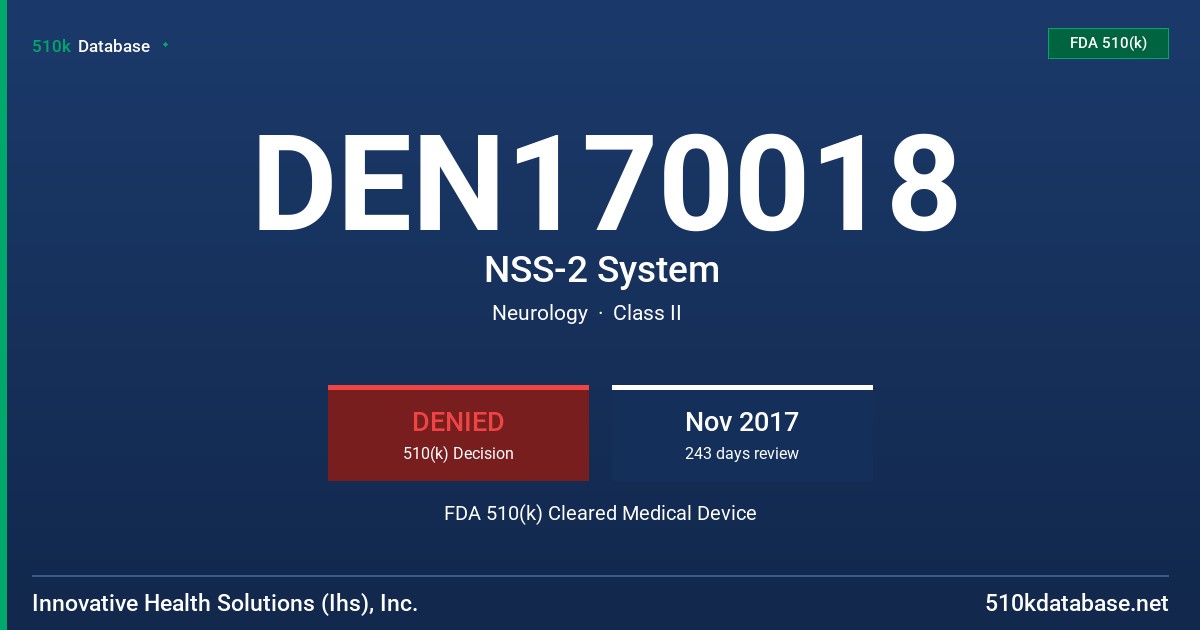 510k Database

FDA 510(k)

DEN170018

NSS-2 System

Neurology · Class II

DENIED
510(k) Decision

Nov 2017
243 days review

FDA 510(k) Cleared Medical Device

Innovative Health Solutions (Ihs), Inc.

510kdatabase.net