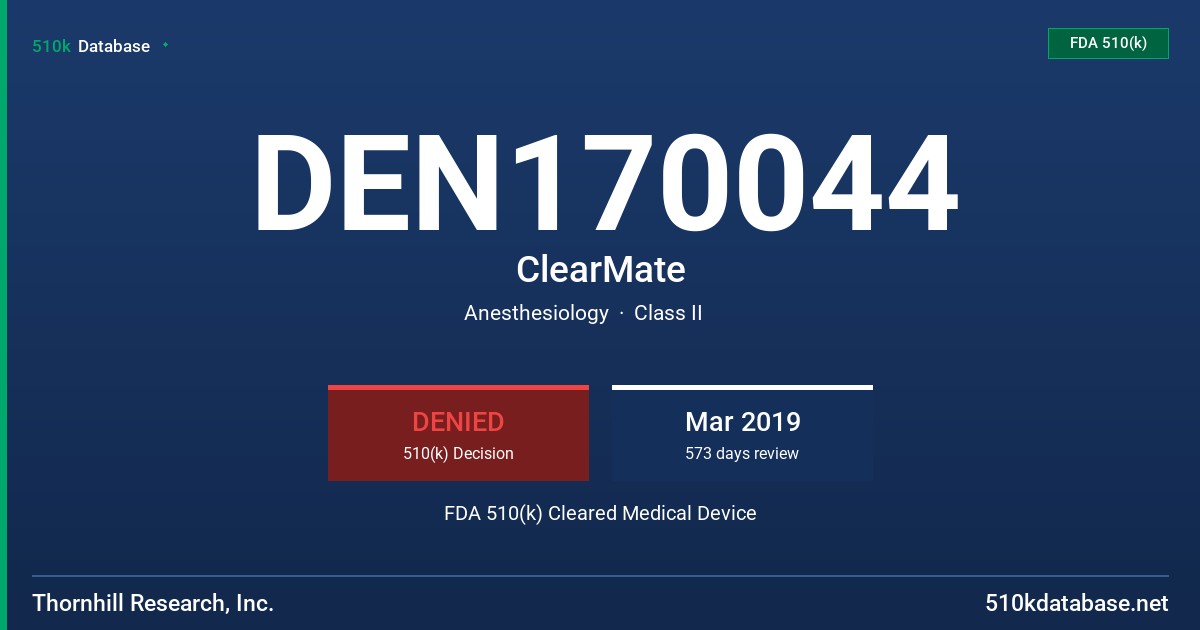 510k Database

FDA 510(k)

DEN170044

ClearMate

Anesthesiology · Class II

DENIED
510(k) Decision

Mar 2019
573 days review

FDA 510(k) Cleared Medical Device

Thornhill Research, Inc.

510kdatabase.net