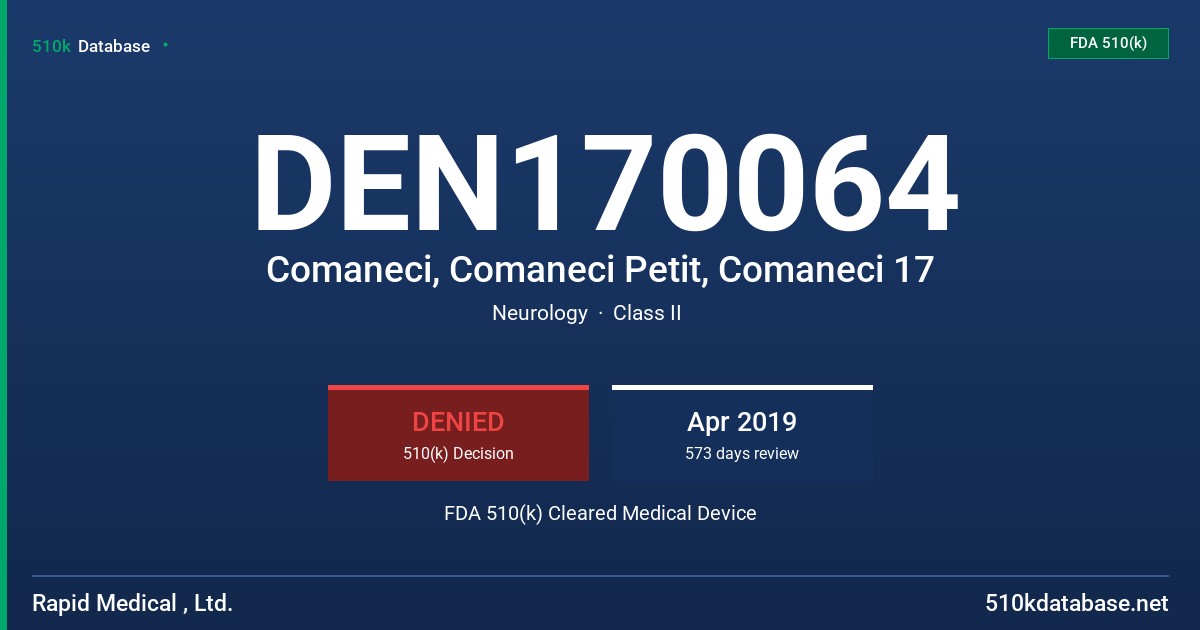 510k Database

FDA 510(k)

DEN170064

Comaneci, Comaneci Petit, Comaneci 17

Neurology · Class II

DENIED
510(k) Decision

Apr 2019
573 days review

FDA 510(k) Cleared Medical Device

Rapid Medical , Ltd.

510kdatabase.net