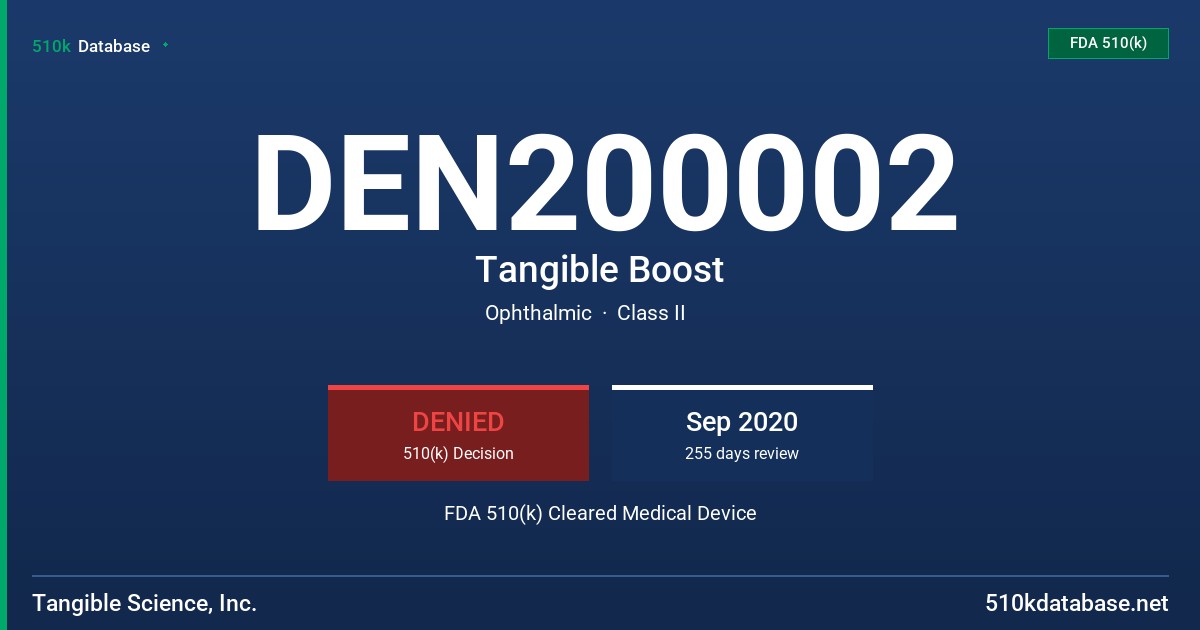 510k Database

FDA 510(k)

DEN200002

Tangible Boost

Ophthalmic · Class II

DENIED
510(k) Decision

Sep 2020
255 days review

FDA 510(k) Cleared Medical Device

Tangible Science, Inc.

510kdatabase.net