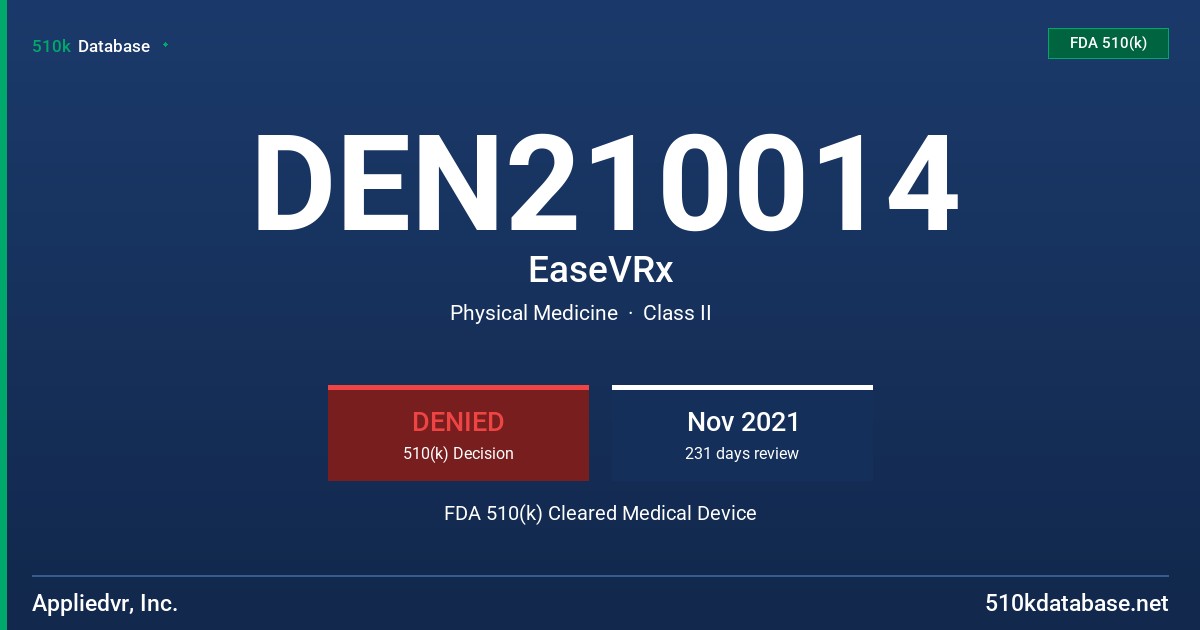 510k Database

FDA 510(k)

DEN210014

EaseVRx

Physical Medicine · Class II

DENIED
510(k) Decision

Nov 2021
231 days review

FDA 510(k) Cleared Medical Device

Appliedvr, Inc.

510kdatabase.net