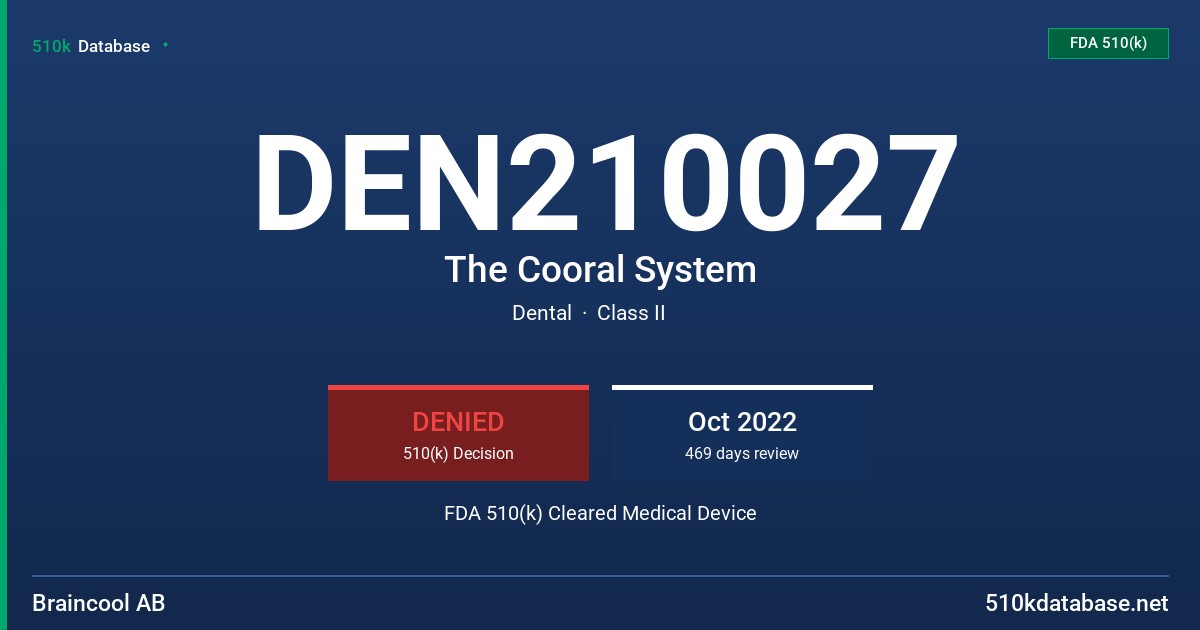 510k Database

FDA 510(k)

DEN210027

The Cooral System

Dental · Class II

DENIED
510(k) Decision

Oct 2022
469 days review

FDA 510(k) Cleared Medical Device

Braincool AB

510kdatabase.net