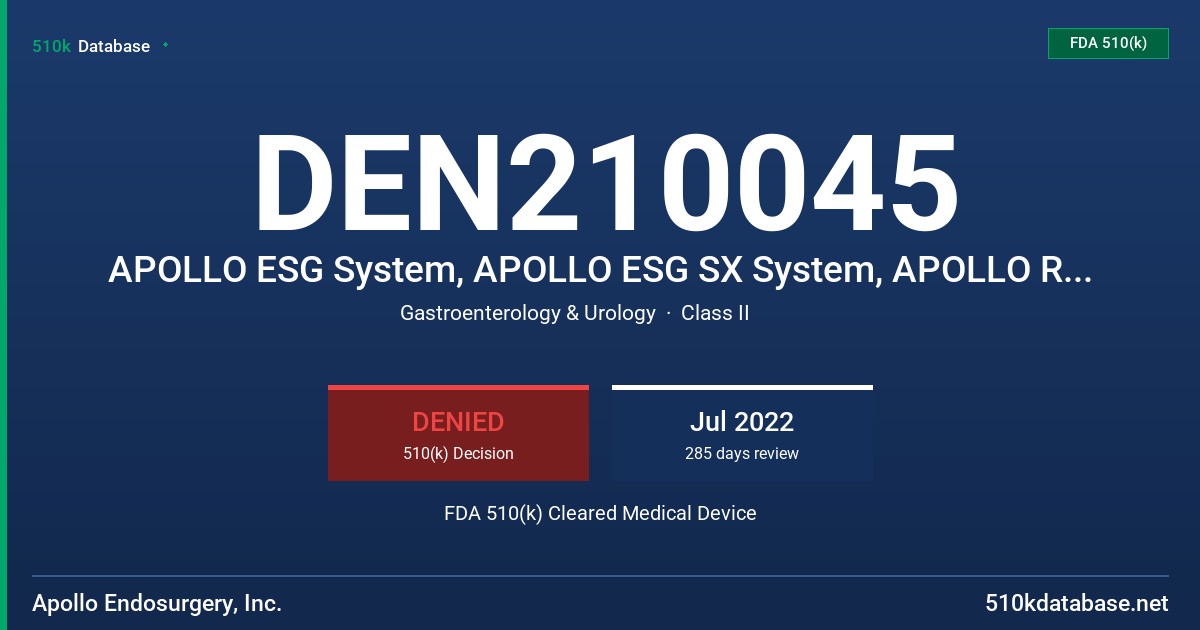 510k Database

FDA 510(k)

DEN210045

APOLLO ESG System, APOLLO ESG SX System, APOLLO R...

Gastroenterology & Urology · Class II

DENIED
510(k) Decision

Jul 2022
285 days review

FDA 510(k) Cleared Medical Device

Apollo Endosurgery, Inc.

510kdatabase.net