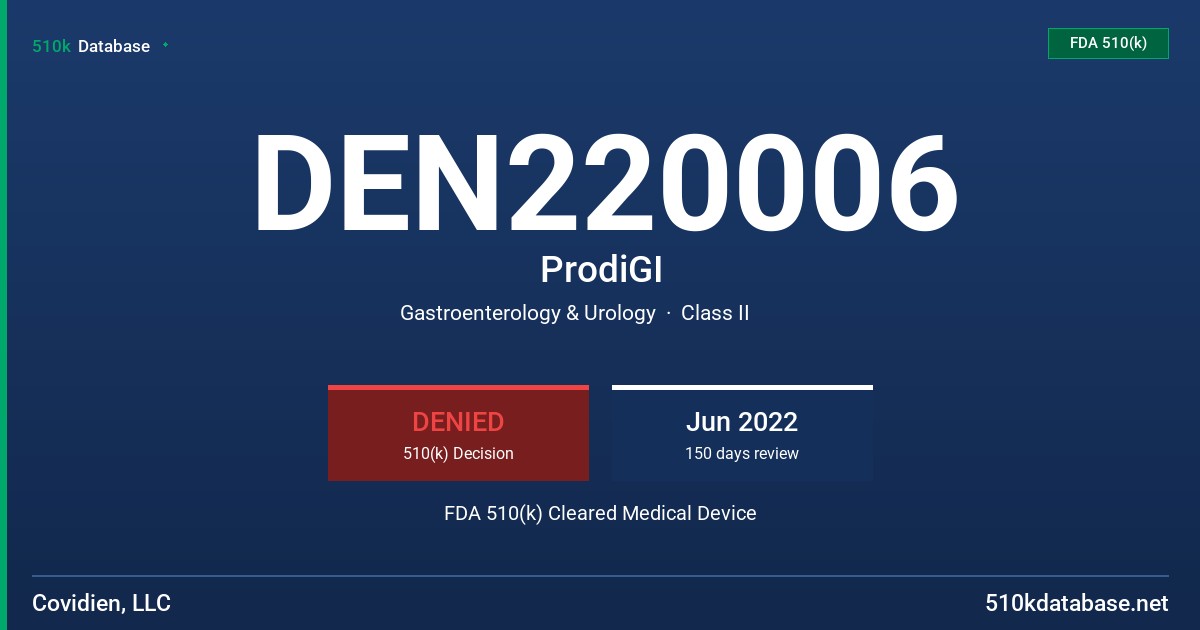 510k Database

FDA 510(k)

DEN220006

ProdiGI

Gastroenterology & Urology · Class II

DENIED
510(k) Decision

Jun 2022
150 days review

FDA 510(k) Cleared Medical Device

Covidien, LLC

510kdatabase.net