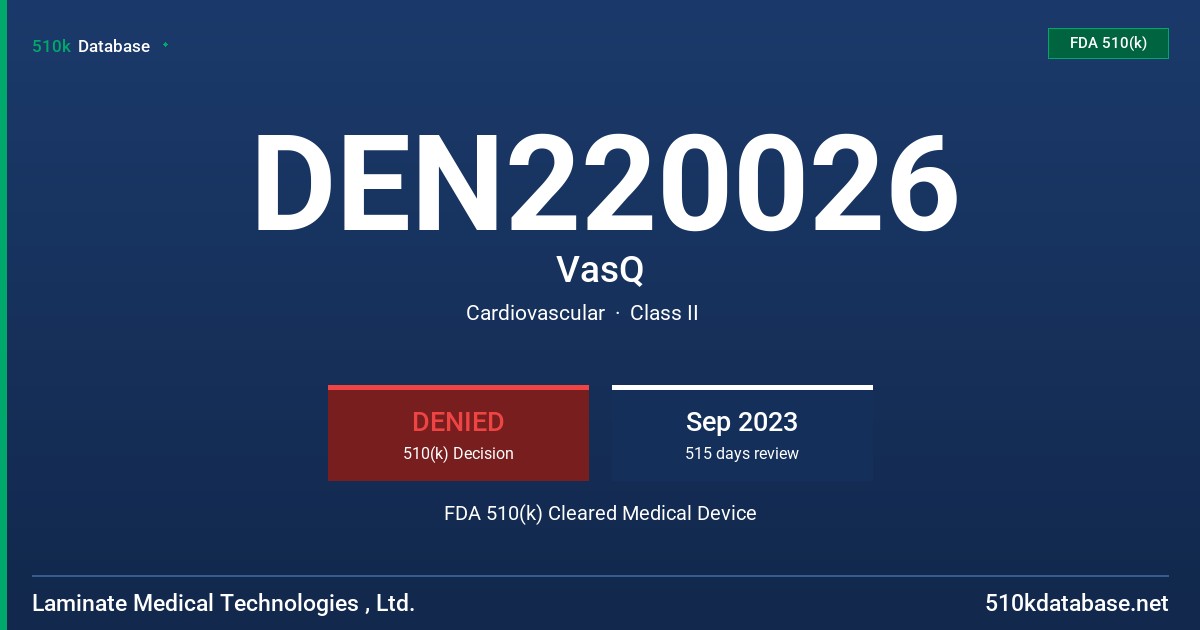 510k Database

FDA 510(k)

DEN220026

VasQ

Cardiovascular · Class II

DENIED
510(k) Decision

Sep 2023
515 days review

FDA 510(k) Cleared Medical Device

Laminate Medical Technologies , Ltd.

510kdatabase.net