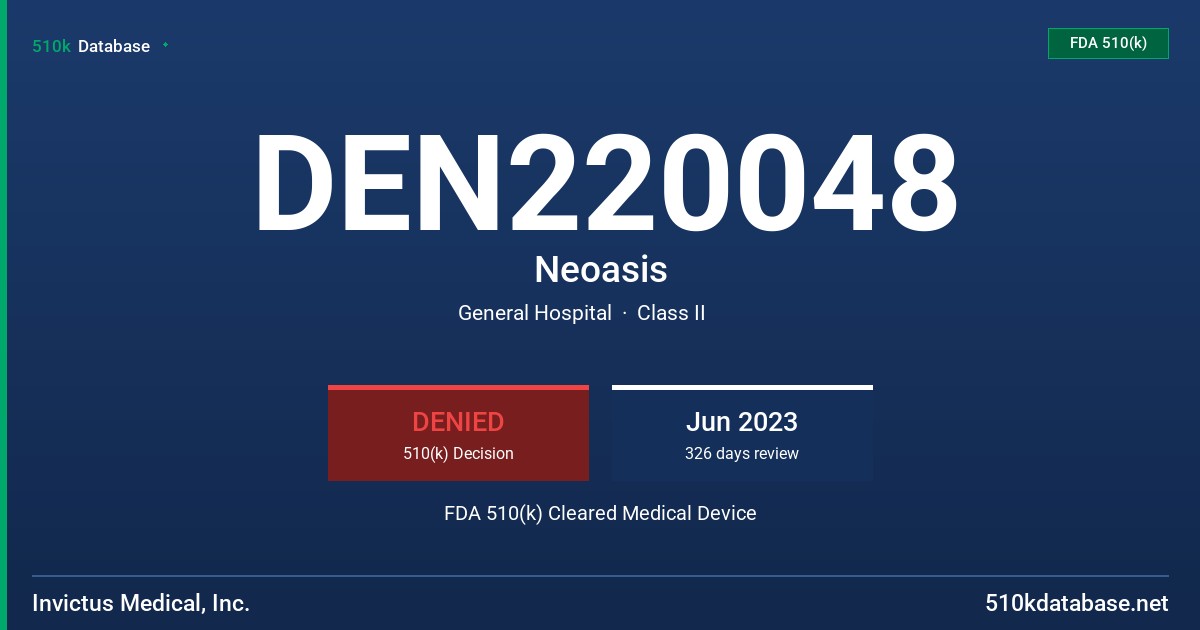 510k Database

FDA 510(k)

DEN220048

Neoasis

General Hospital · Class II

DENIED
510(k) Decision

Jun 2023
326 days review

FDA 510(k) Cleared Medical Device

Invictus Medical, Inc.

510kdatabase.net