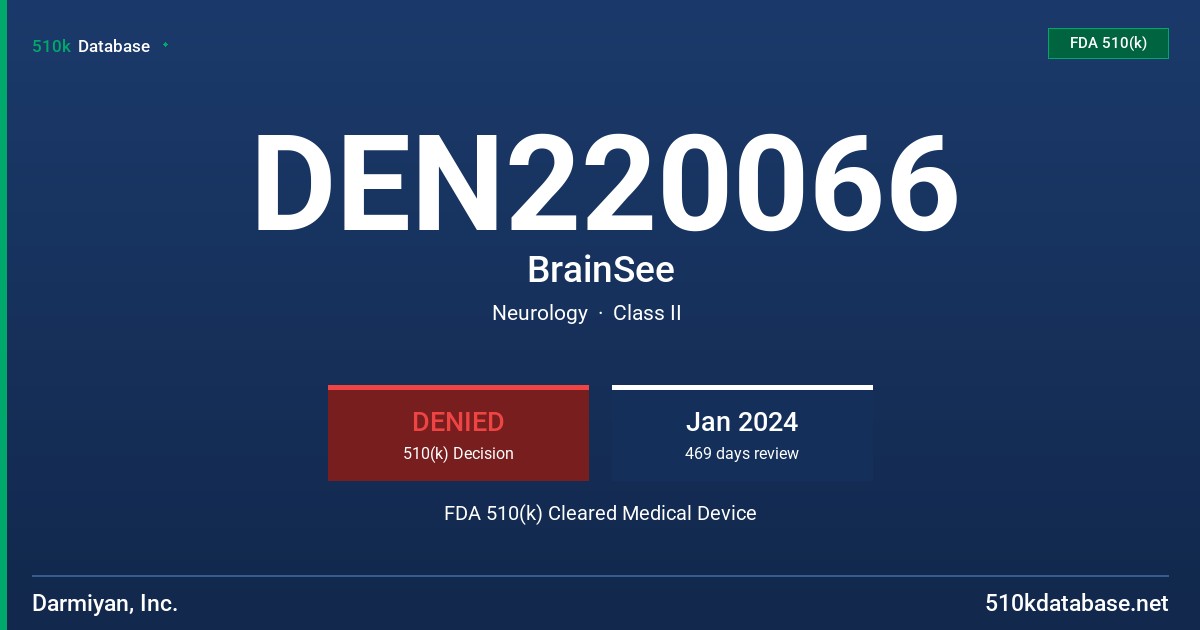 510k Database

FDA 510(k)

DEN220066

BrainSee

Neurology · Class II

DENIED
510(k) Decision

Jan 2024
469 days review

FDA 510(k) Cleared Medical Device

Darmiyan, Inc.

510kdatabase.net