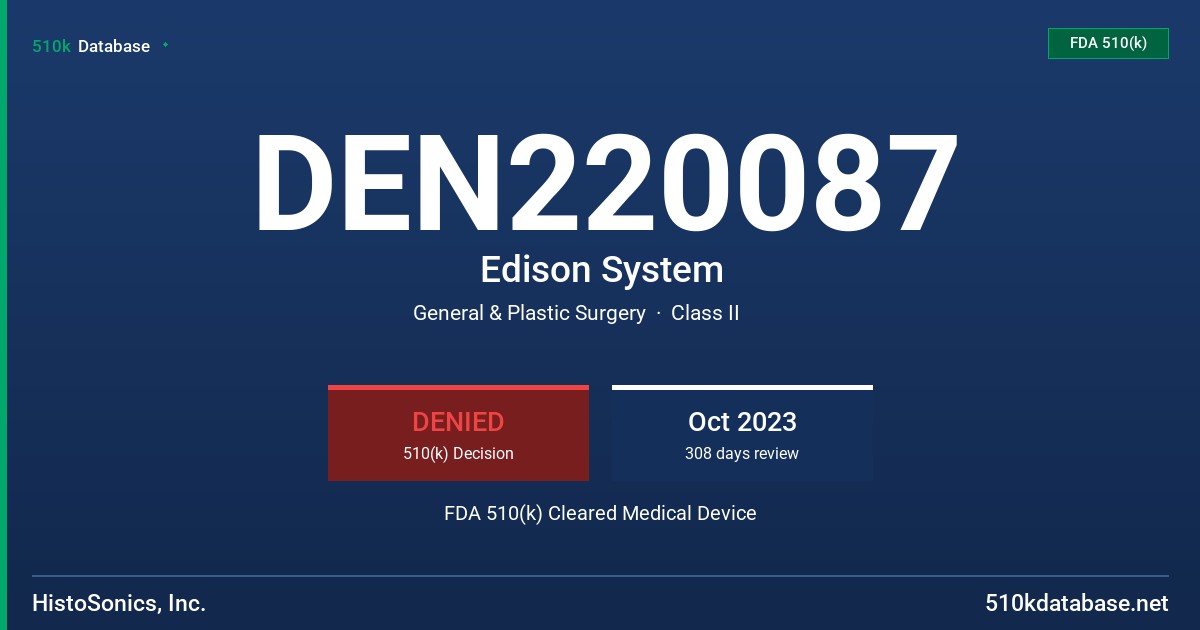 510k Database

FDA 510(k)

DEN220087

Edison System

General & Plastic Surgery · Class II

DENIED
510(k) Decision

Oct 2023
308 days review

FDA 510(k) Cleared Medical Device

HistoSonics, Inc.

510kdatabase.net