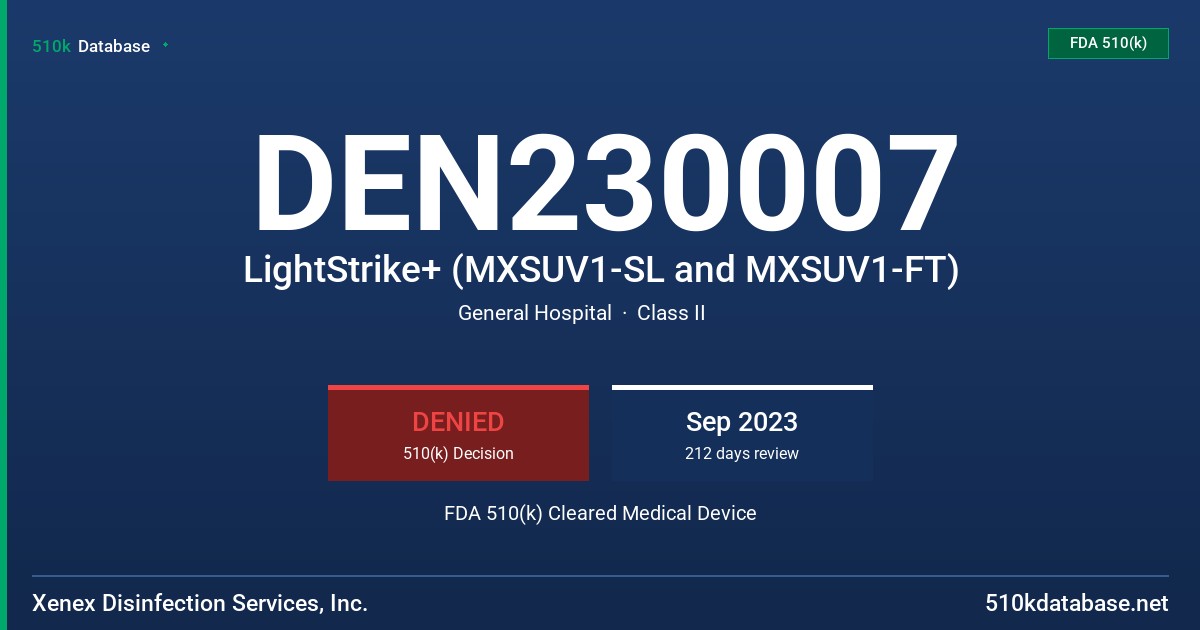 510k Database

FDA 510(k)

DEN230007

LightStrike+ (MXSUV1-SL and MXSUV1-FT)

General Hospital · Class II

DENIED
510(k) Decision

Sep 2023
212 days review

FDA 510(k) Cleared Medical Device

Xenex Disinfection Services, Inc.

510kdatabase.net