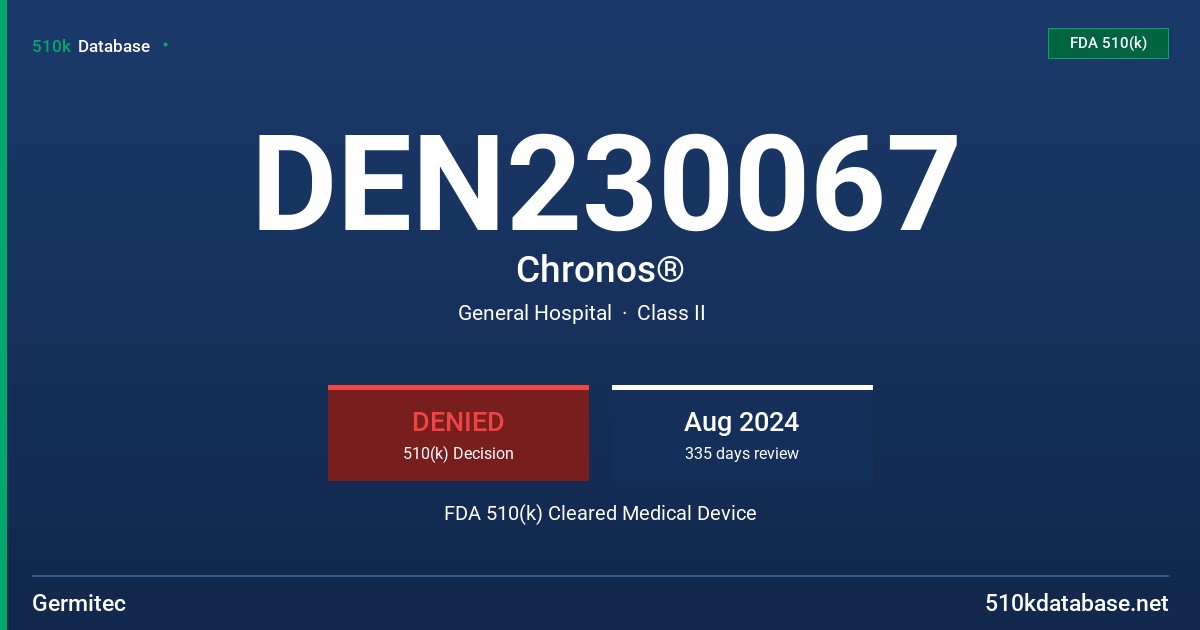 510k Database

FDA 510(k)

DEN230067

Chronos®

General Hospital · Class II

DENIED
510(k) Decision

Aug 2024
335 days review

FDA 510(k) Cleared Medical Device

Germitec

510kdatabase.net