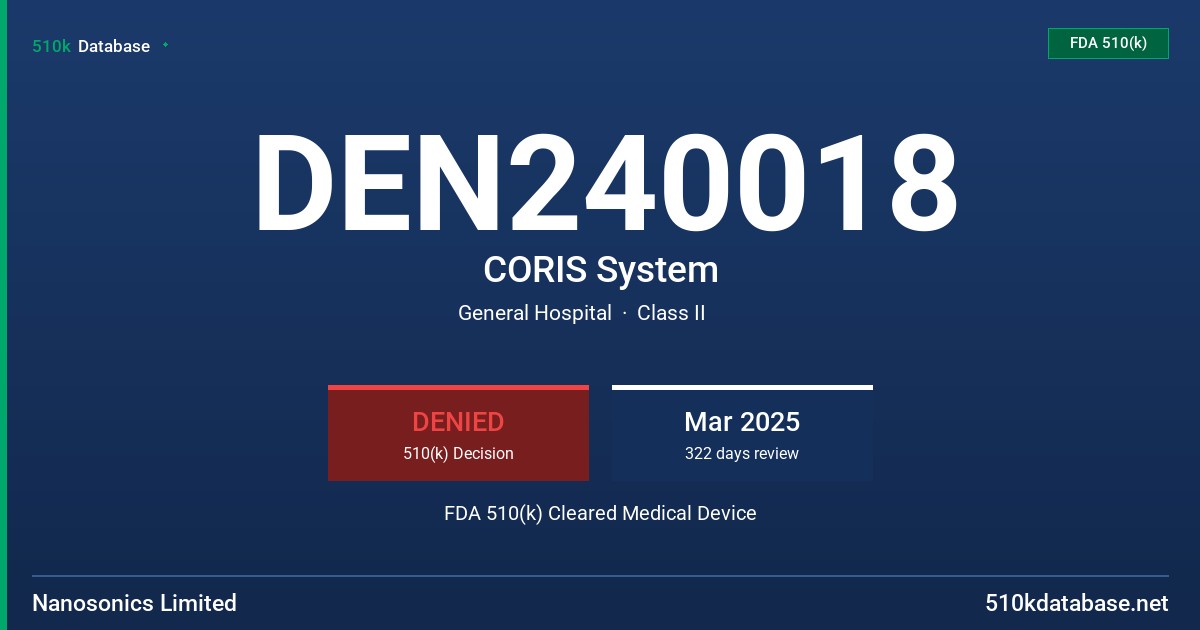 510k Database

FDA 510(k)

DEN240018

CORIS System

General Hospital · Class II

DENIED
510(k) Decision

Mar 2025
322 days review

FDA 510(k) Cleared Medical Device

Nanosonics Limited

510kdatabase.net