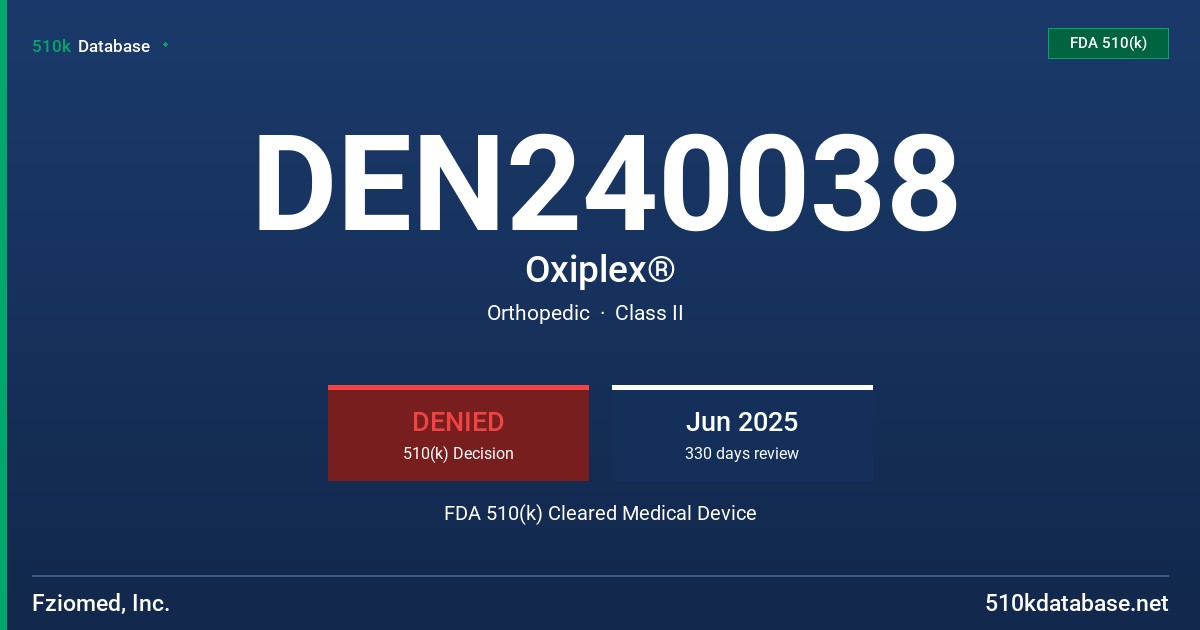 510k Database

FDA 510(k)

DEN240038

Oxiplex®

Orthopedic · Class II

DENIED
510(k) Decision

Jun 2025
330 days review

FDA 510(k) Cleared Medical Device

Fziomed, Inc.

510kdatabase.net