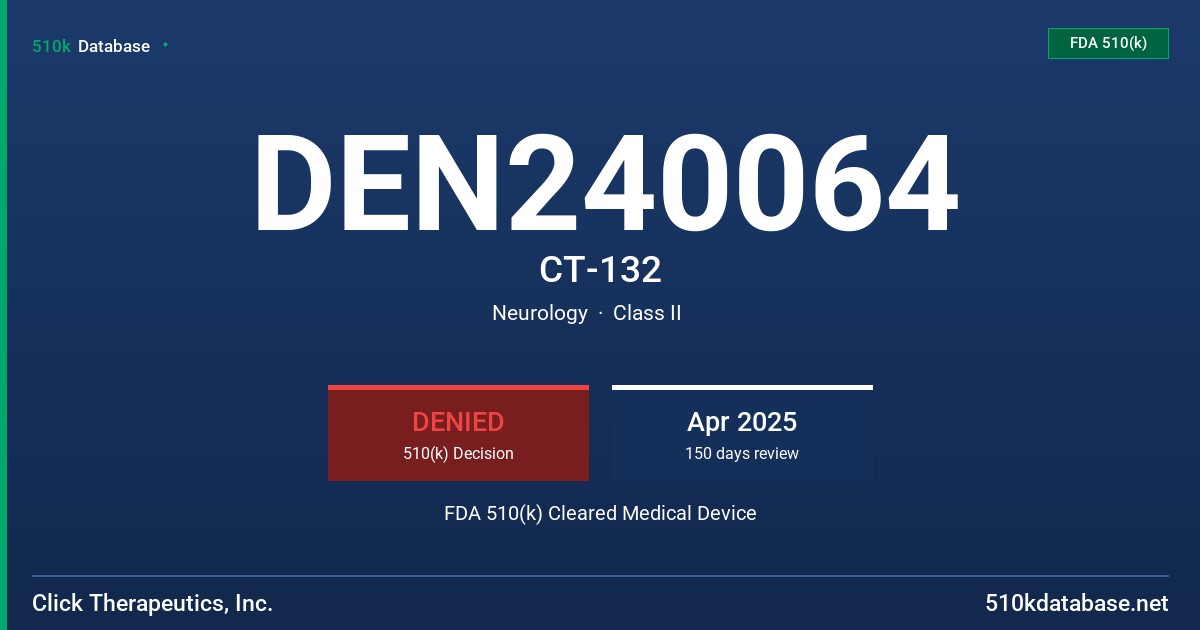 510k Database

FDA 510(k)

DEN240064

CT-132

Neurology · Class II

DENIED
510(k) Decision

Apr 2025
150 days review

FDA 510(k) Cleared Medical Device

Click Therapeutics, Inc.

510kdatabase.net