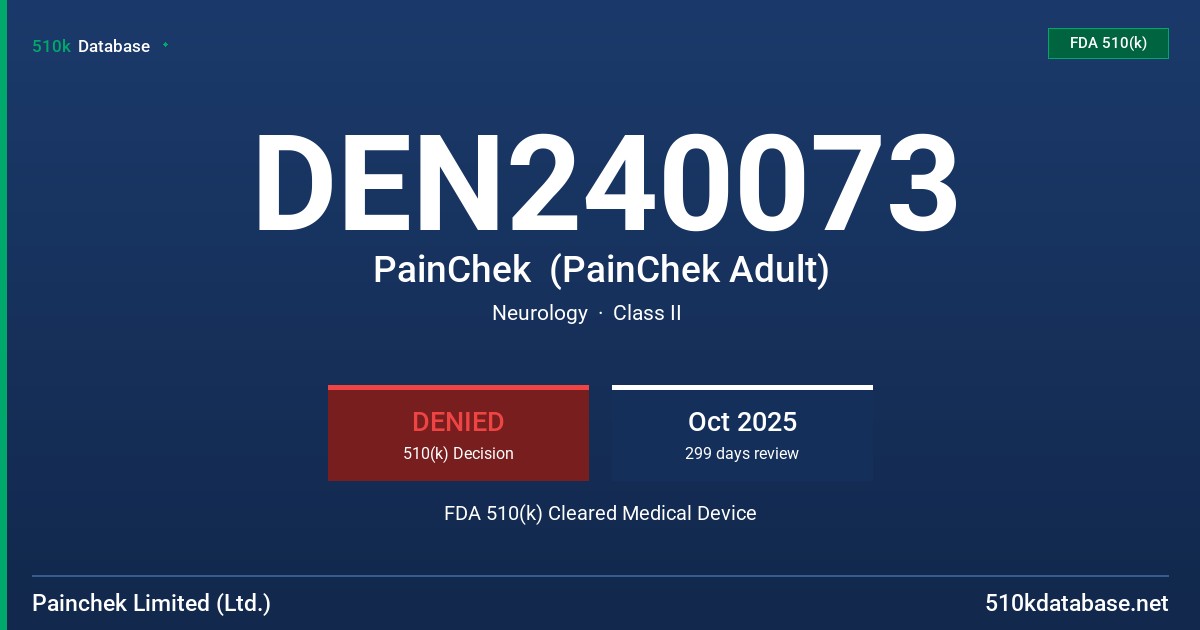 510k Database

FDA 510(k)

DEN240073

PainChek (PainChek Adult)

Neurology · Class II

DENIED
510(k) Decision

Oct 2025
299 days review

FDA 510(k) Cleared Medical Device

Painchek Limited (Ltd.)

510kdatabase.net