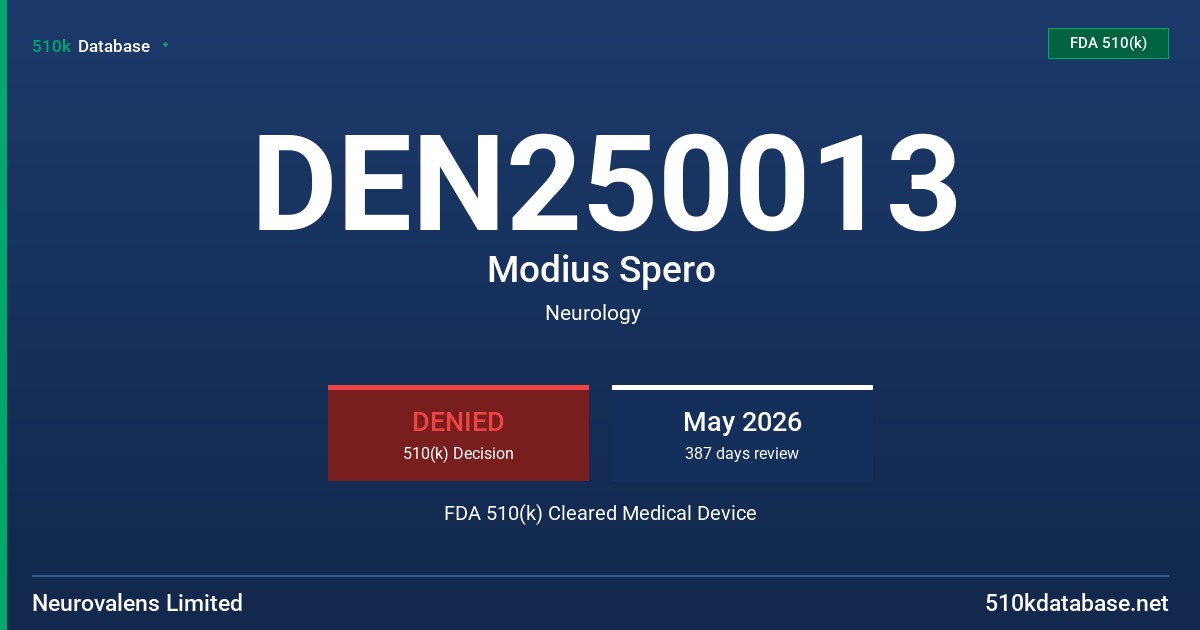 510k Database

FDA 510(k)

DEN250013

Modius Spero

Neurology

DENIED
510(k) Decision

May 2026
387 days review

FDA 510(k) Cleared Medical Device

Neurovalens Limited

510kdatabase.net