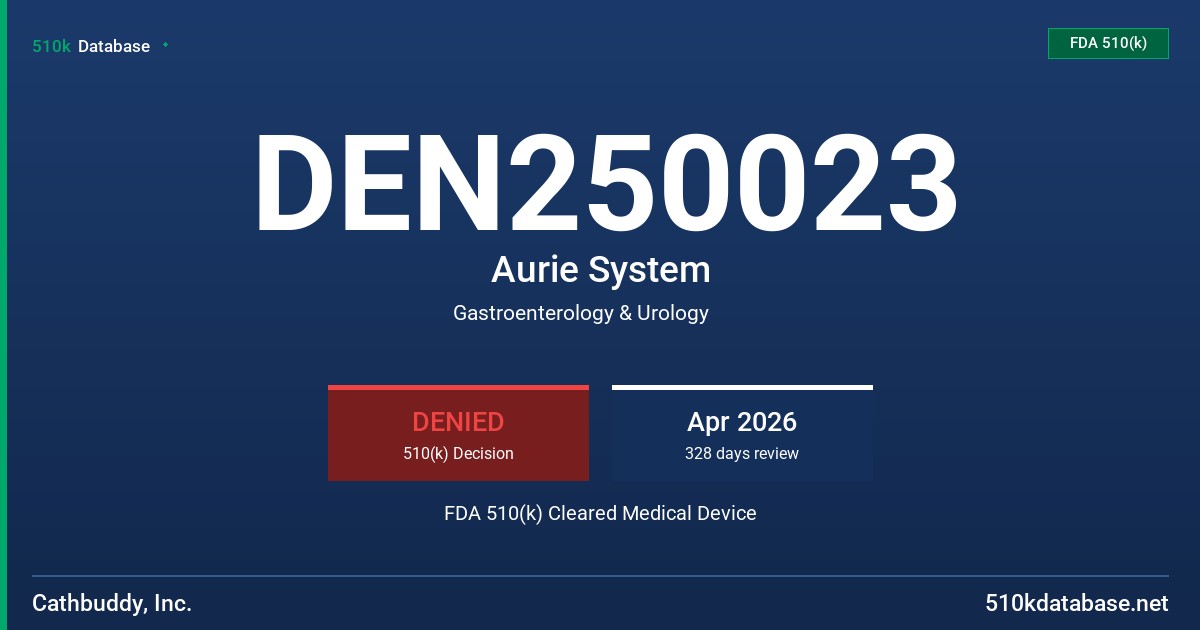 510k Database

FDA 510(k)

DEN250023

Aurie System

Gastroenterology & Urology

DENIED
510(k) Decision

Apr 2026
328 days review

FDA 510(k) Cleared Medical Device

Cathbuddy, Inc.

510kdatabase.net