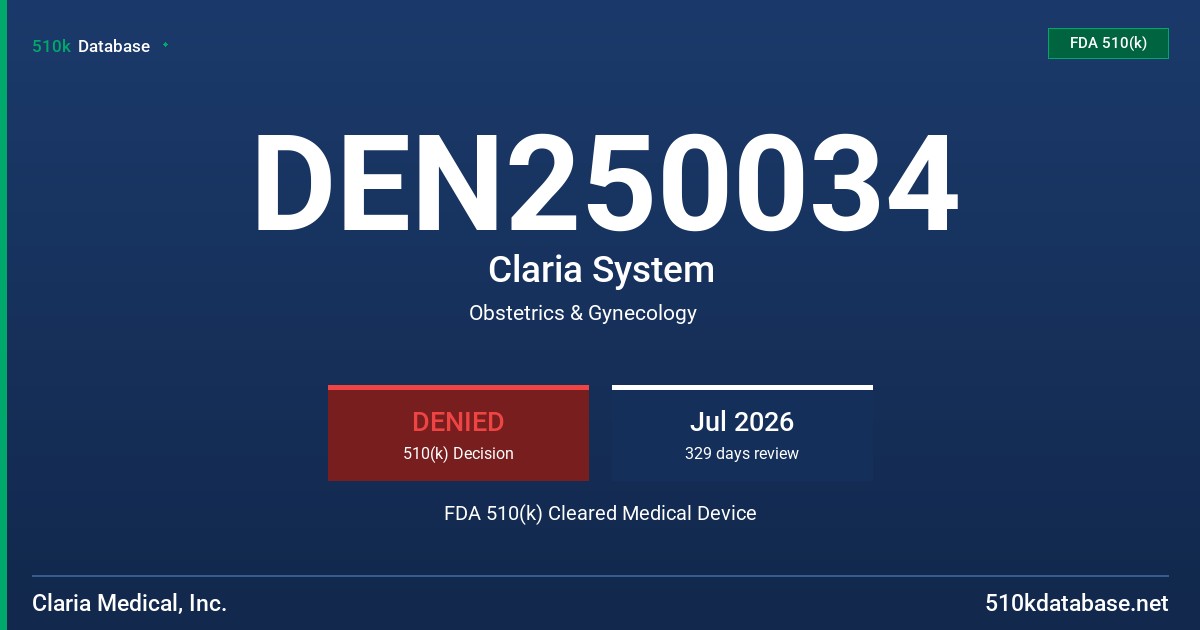 510k Database

FDA 510(k)

DEN250034

Claria System

Obstetrics & Gynecology

DENIED
510(k) Decision

Jul 2026
329 days review

FDA 510(k) Cleared Medical Device

Claria Medical, Inc.

510kdatabase.net