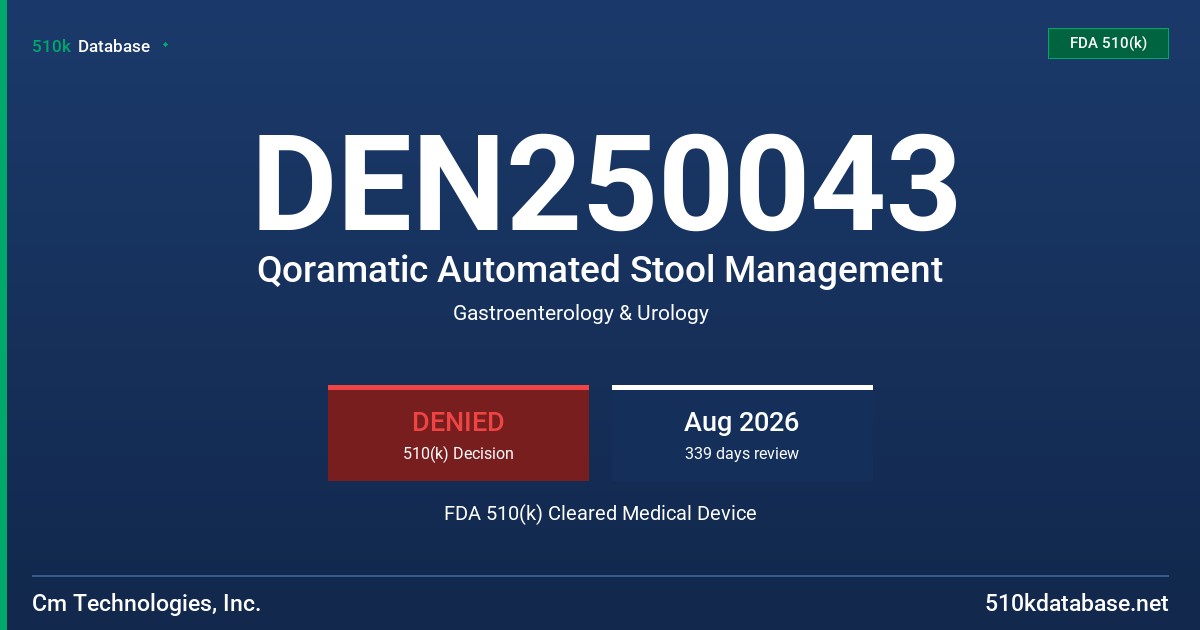 510k Database

FDA 510(k)

DEN250043

Qoramatic Automated Stool Management

Gastroenterology & Urology

DENIED
510(k) Decision

Aug 2026
339 days review

FDA 510(k) Cleared Medical Device

Cm Technologies, Inc.

510kdatabase.net