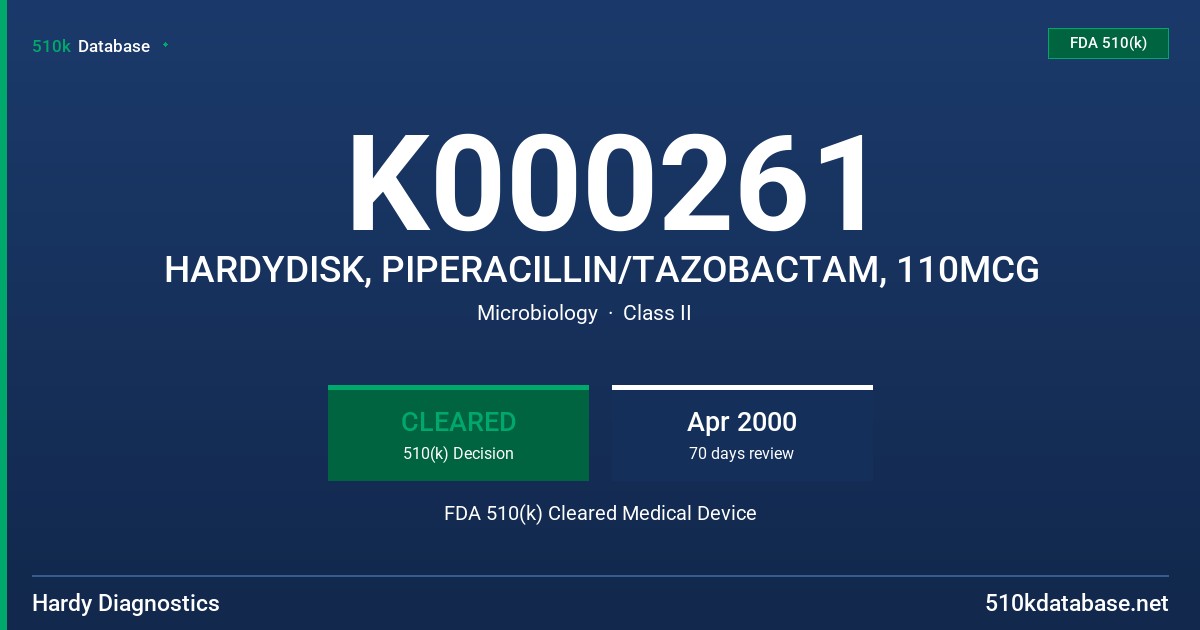 510k Database

FDA 510(k)

K000261

HARDYDISK, PIPERACILLIN/TAZOBACTAM, 110MCG

Microbiology · Class II

CLEARED
510(k) Decision

Apr 2000
70 days review

FDA 510(k) Cleared Medical Device

Hardy Diagnostics

510kdatabase.net