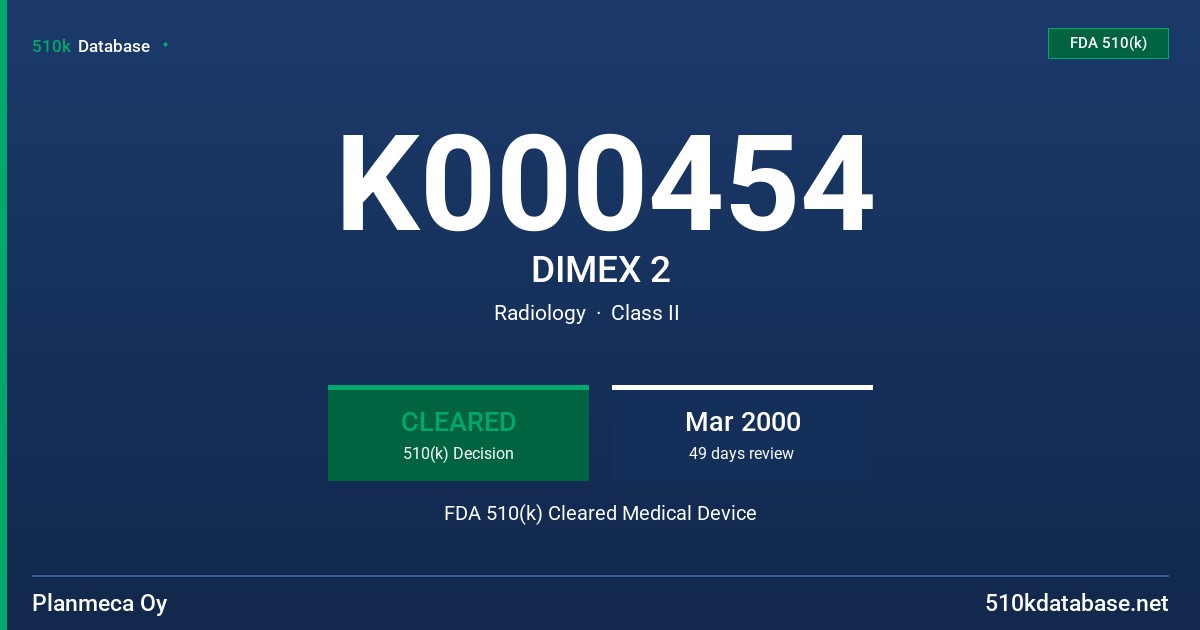 510k Database

FDA 510(k)

K000454

DIMEX 2

Radiology · Class II

CLEARED
510(k) Decision

Mar 2000
49 days review

FDA 510(k) Cleared Medical Device

Planmeca Oy

510kdatabase.net