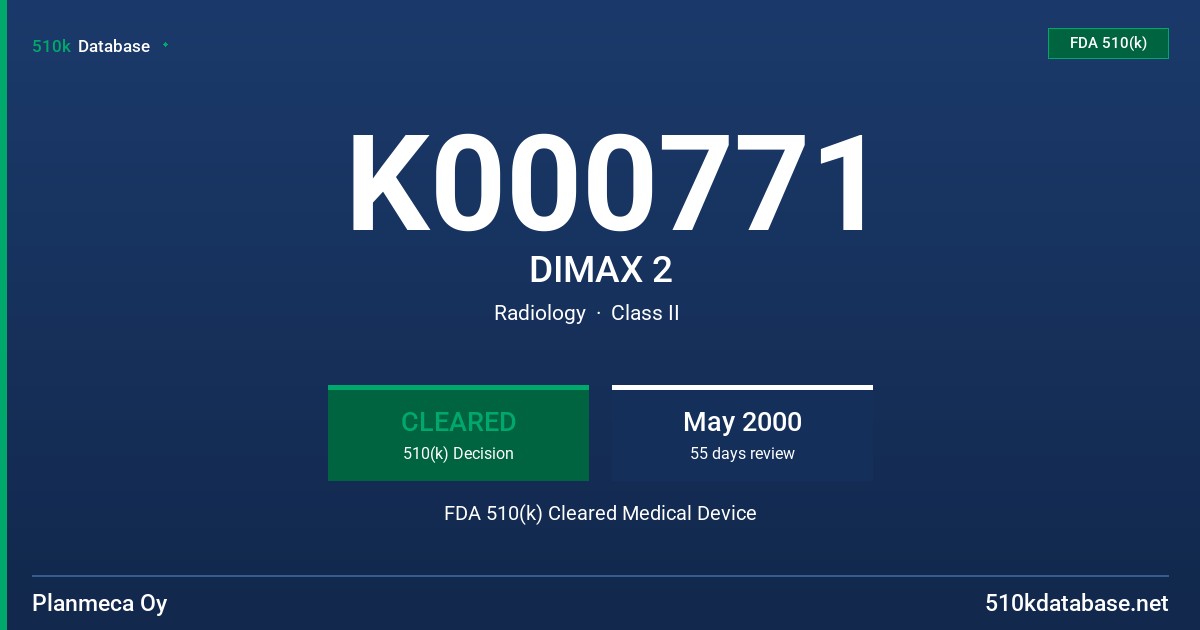 510k Database

FDA 510(k)

K000771

DIMAX 2

Radiology · Class II

CLEARED
510(k) Decision

May 2000
55 days review

FDA 510(k) Cleared Medical Device

Planmeca Oy

510kdatabase.net