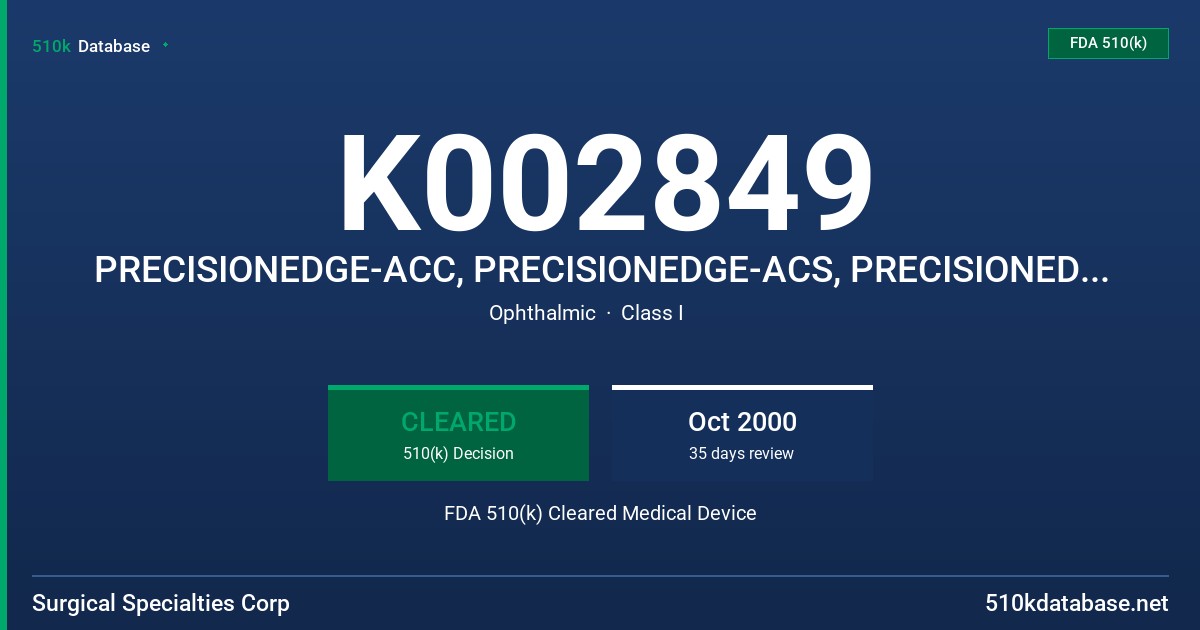 510k Database

FDA 510(k)

K002849

PRECISIONEDGE-ACC, PRECISIONEDGE-ACS, PRECISIONED...

Ophthalmic · Class I

CLEARED
510(k) Decision

Oct 2000
35 days review

FDA 510(k) Cleared Medical Device

Surgical Specialties Corp

510kdatabase.net