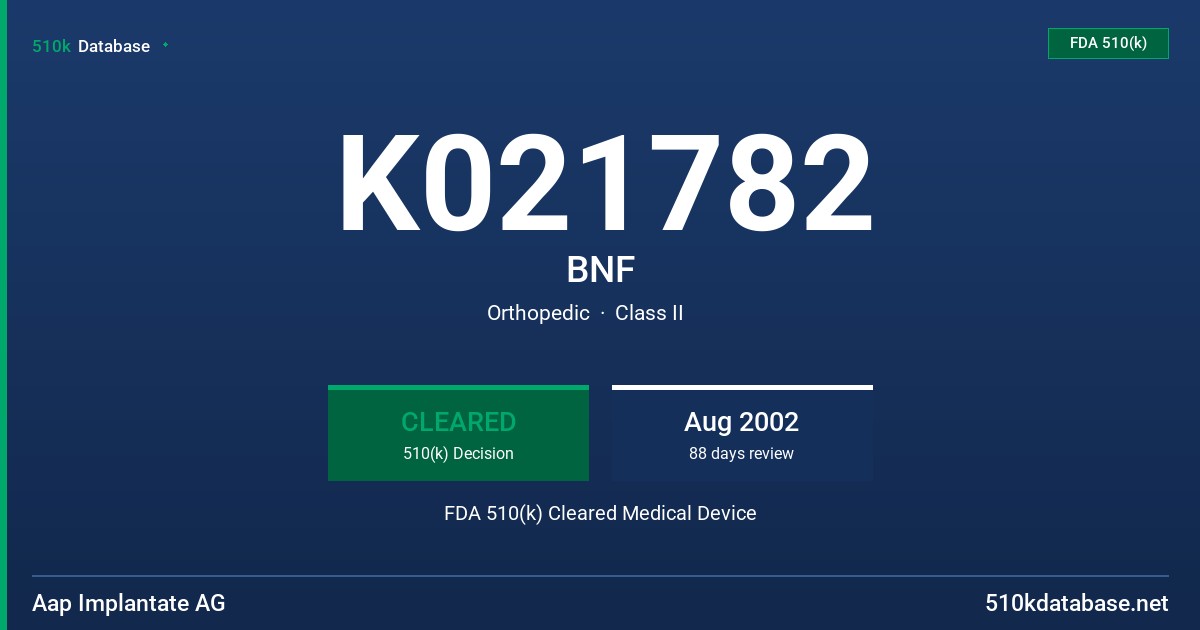 510k Database

FDA 510(k)

K021782

BNF

Orthopedic · Class II

CLEARED
510(k) Decision

Aug 2002
88 days review

FDA 510(k) Cleared Medical Device

Aap Implantate AG

510kdatabase.net