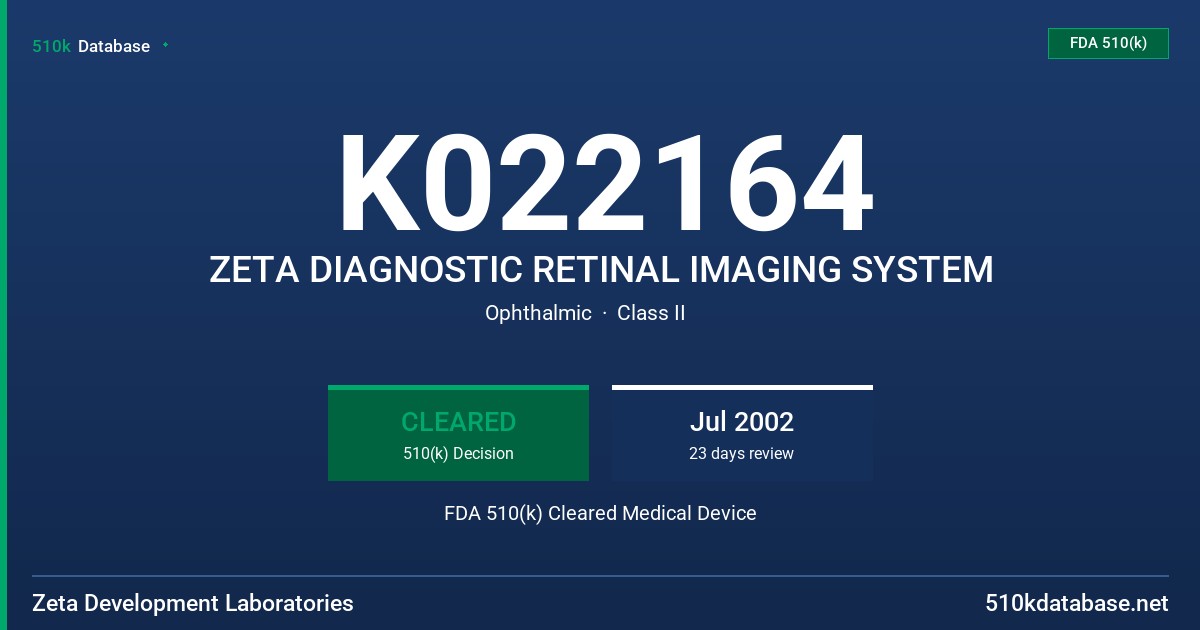 510k Database

FDA 510(k)

K022164

ZETA DIAGNOSTIC RETINAL IMAGING SYSTEM

Ophthalmic · Class II

CLEARED
510(k) Decision

Jul 2002
23 days review

FDA 510(k) Cleared Medical Device

Zeta Development Laboratories

510kdatabase.net