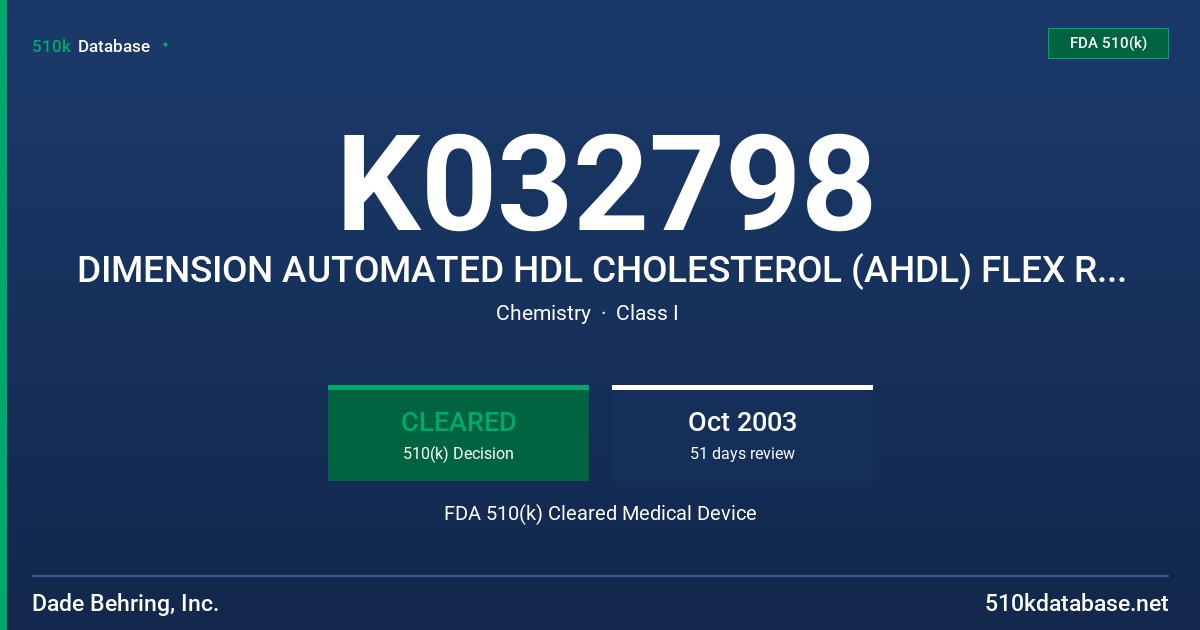 510k Database

FDA 510(k)

K032798

DIMENSION AUTOMATED HDL CHOLESTEROL (AHDL) FLEX R...

Chemistry · Class I

CLEARED
510(k) Decision

Oct 2003
51 days review

FDA 510(k) Cleared Medical Device

Dade Behring, Inc.

510kdatabase.net