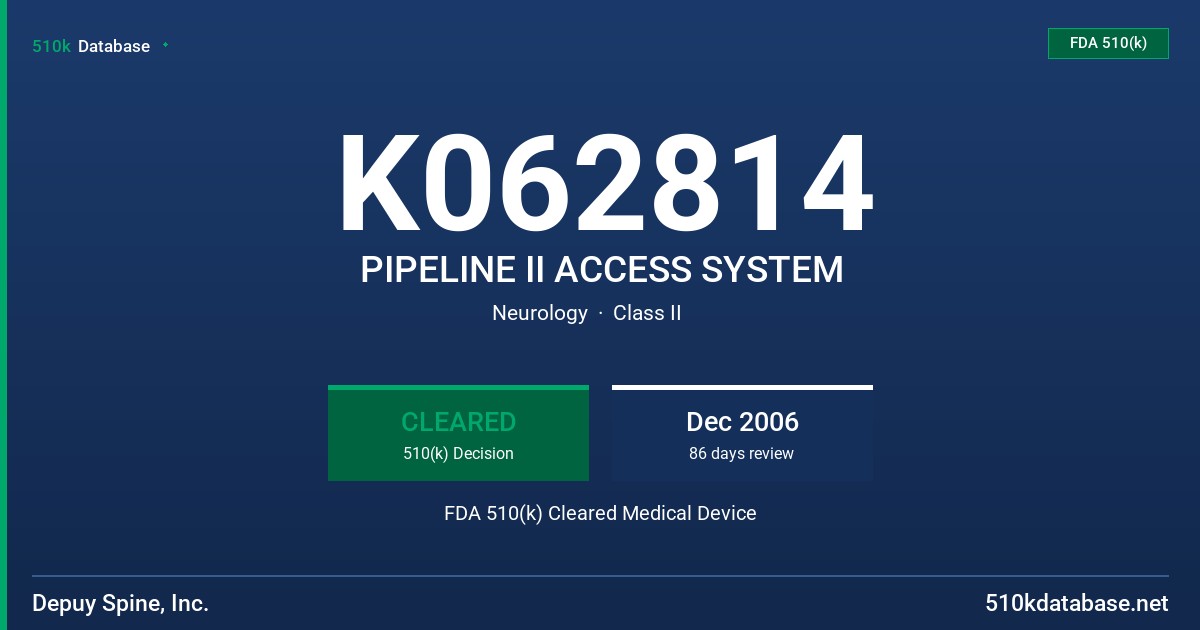 510k Database

FDA 510(k)

K062814

PIPELINE II ACCESS SYSTEM

Neurology · Class II

CLEARED
510(k) Decision

Dec 2006
86 days review

FDA 510(k) Cleared Medical Device

Depuy Spine, Inc.

510kdatabase.net