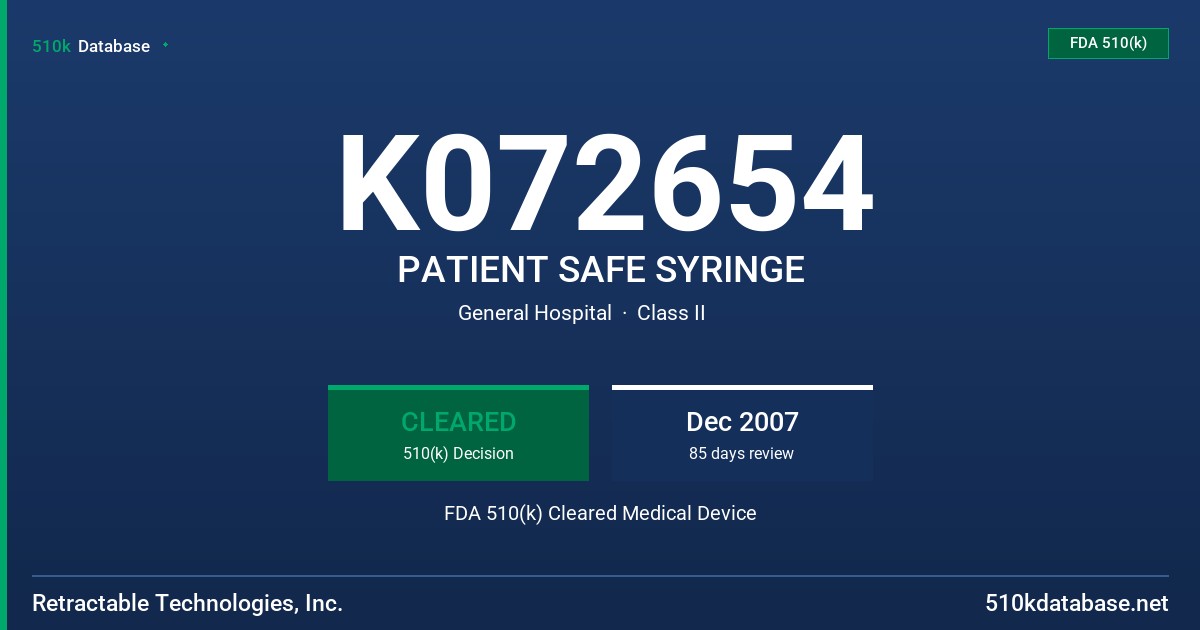 510k Database

FDA 510(k)

K072654

PATIENT SAFE SYRINGE

General Hospital · Class II

CLEARED
510(k) Decision

Dec 2007
85 days review

FDA 510(k) Cleared Medical Device

Retractable Technologies, Inc.

510kdatabase.net