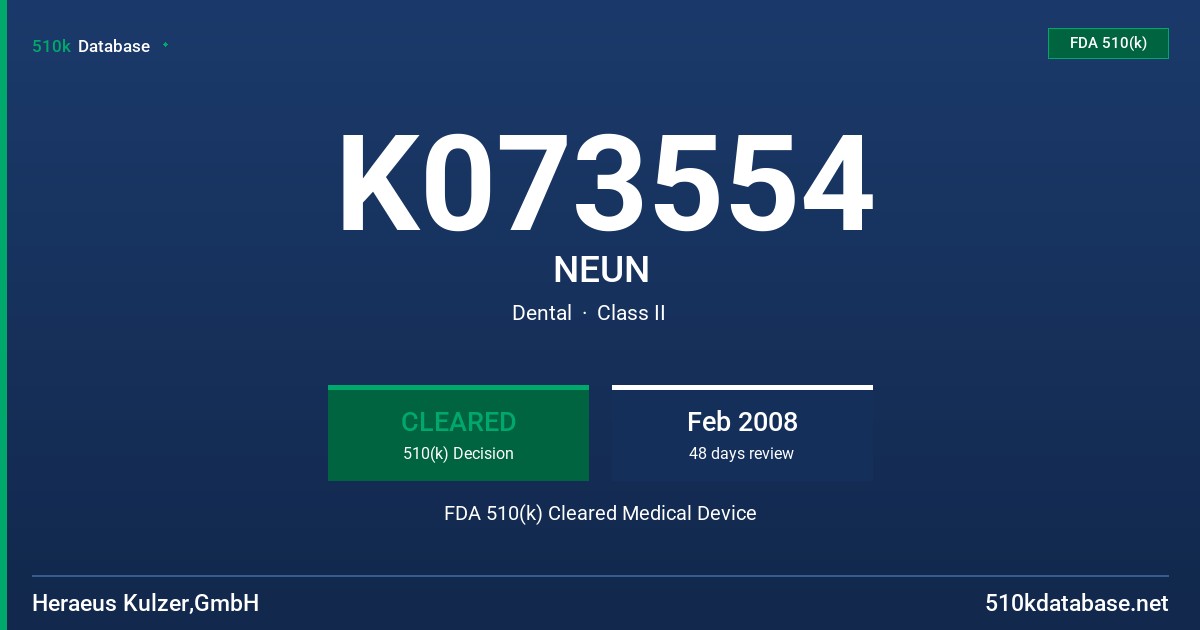 510k Database

FDA 510(k)

K073554

NEUN

Dental · Class II

CLEARED
510(k) Decision

Feb 2008
48 days review

FDA 510(k) Cleared Medical Device

Heraeus Kulzer,GmbH

510kdatabase.net