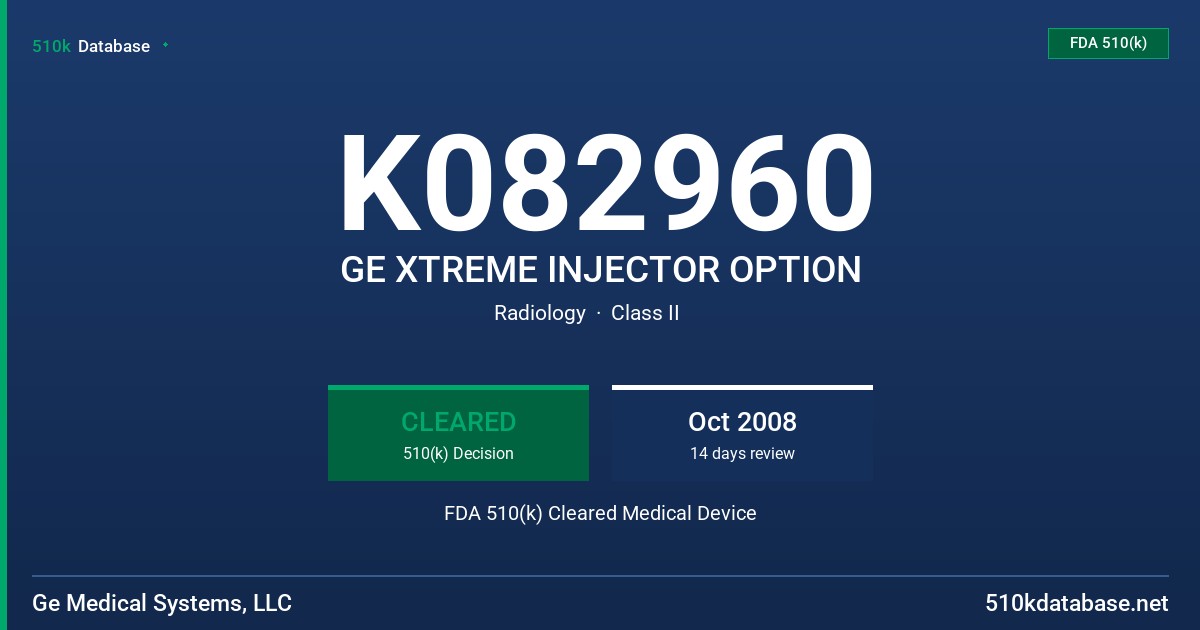 510k Database

FDA 510(k)

K082960

GE XTREME INJECTOR OPTION

Radiology · Class II

CLEARED
510(k) Decision

Oct 2008
14 days review

FDA 510(k) Cleared Medical Device

Ge Medical Systems, LLC

510kdatabase.net